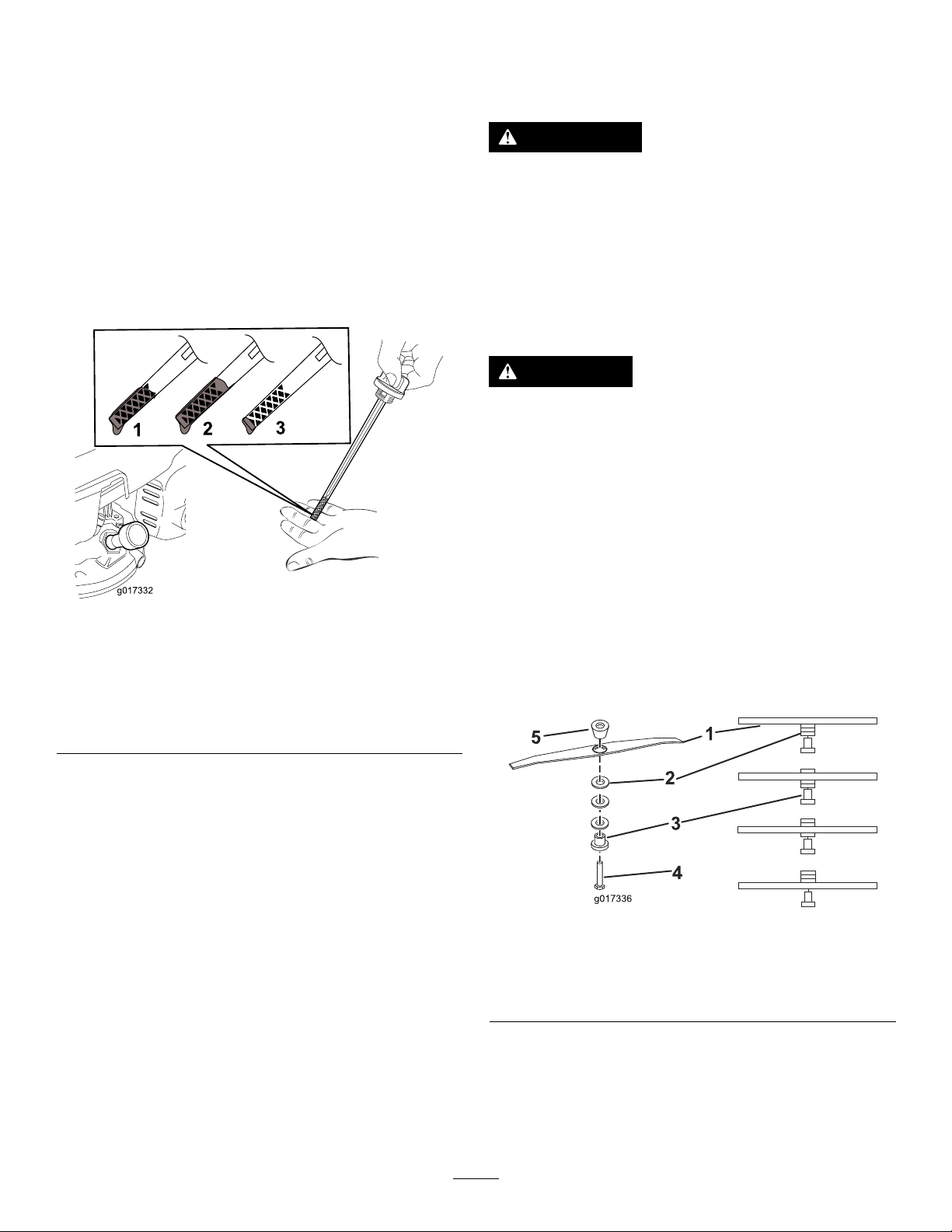 1

2

3

g017332

5

1

2

3

4

g017336