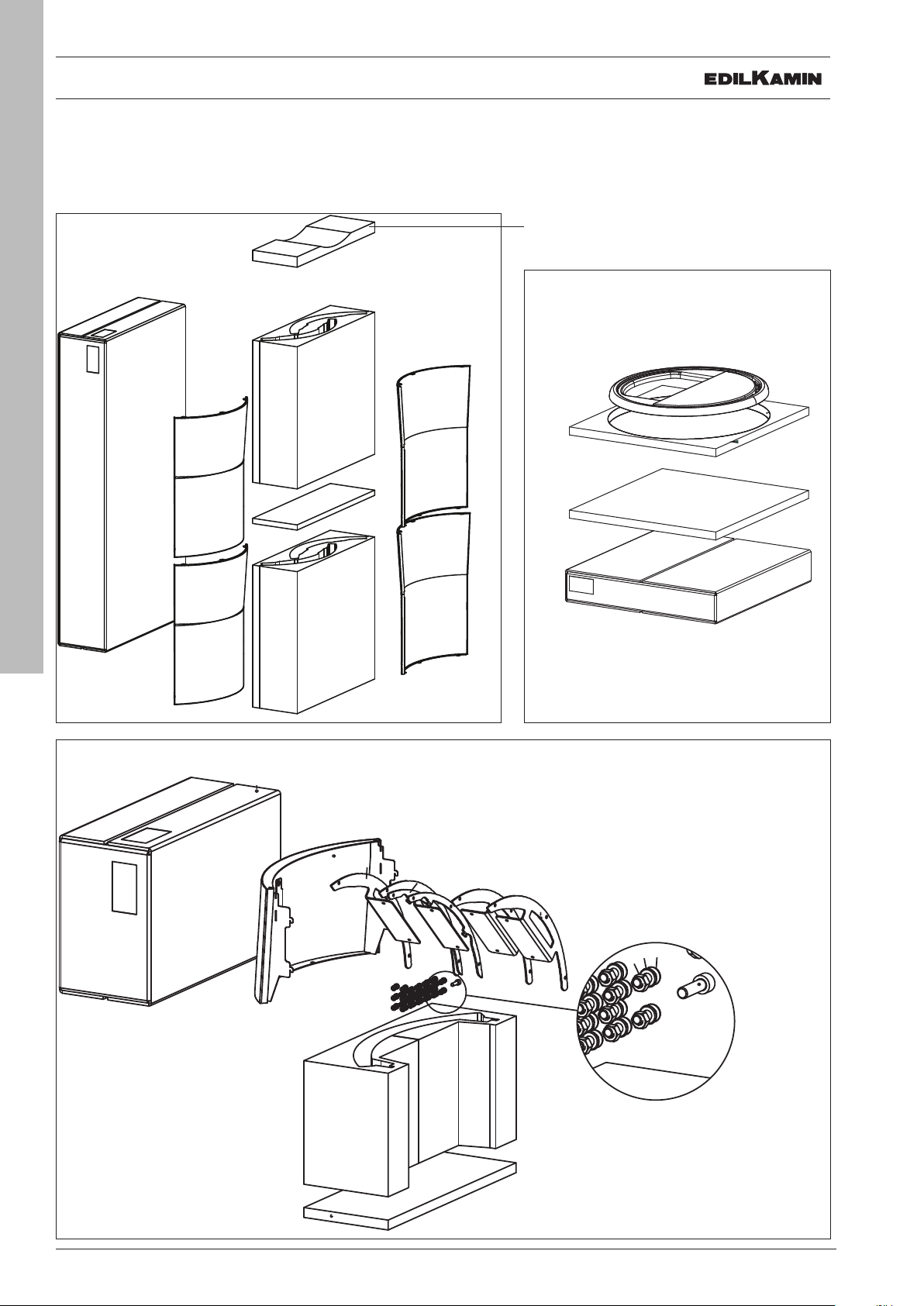 EDILKAMIN