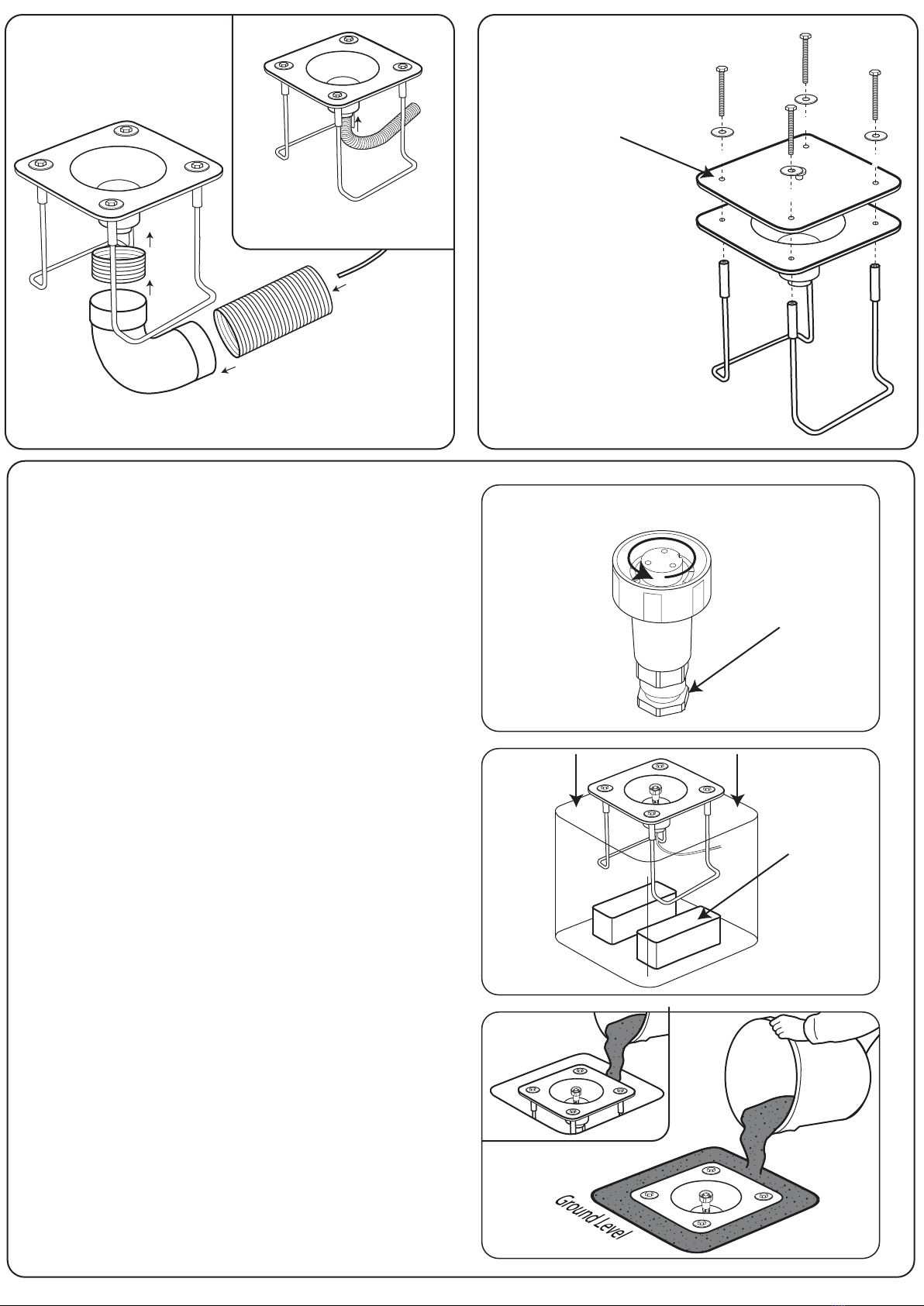 Ground Level