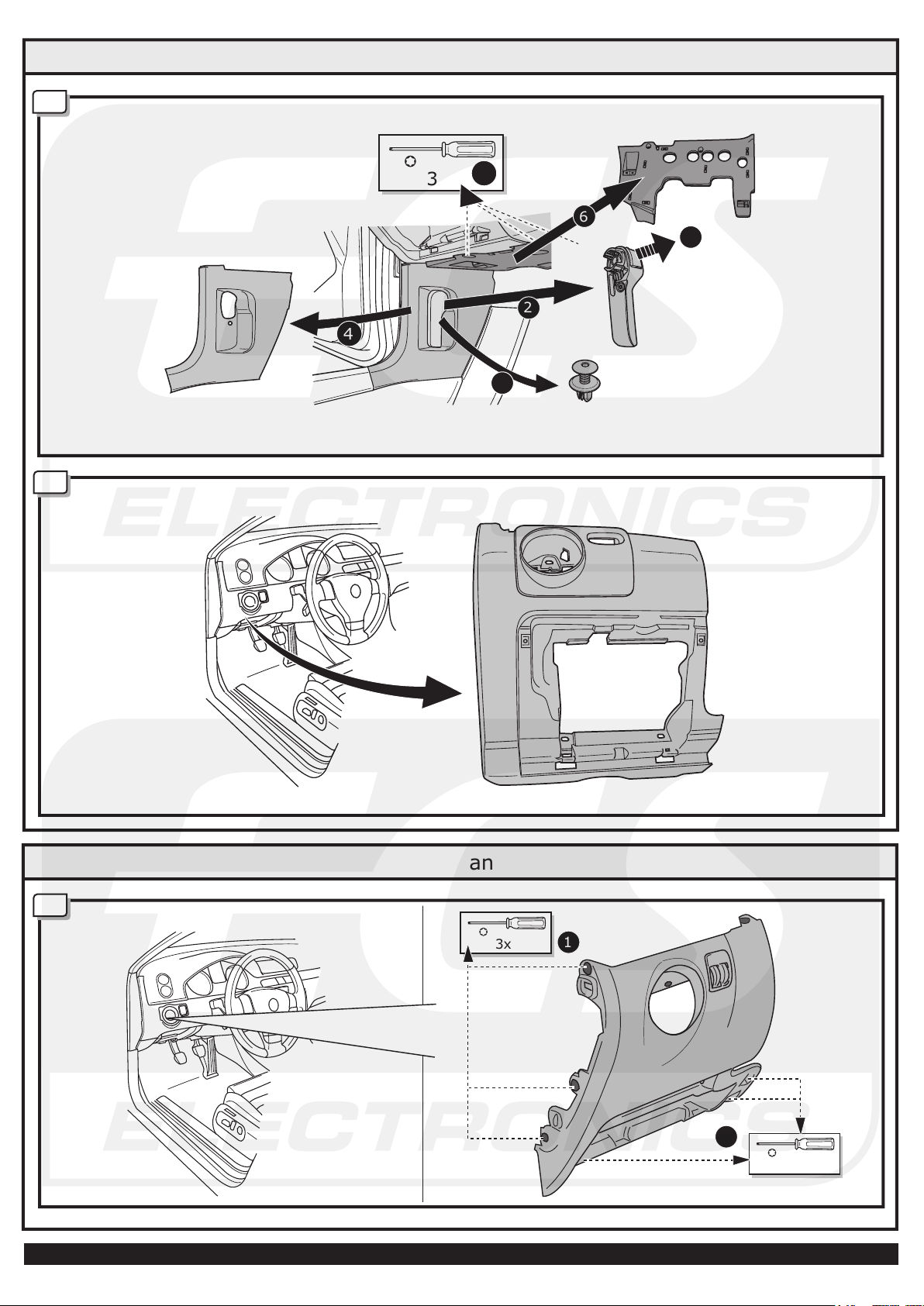 3

6

2

4

ELECTRONICS

an

3x

1

ELECTRONICS