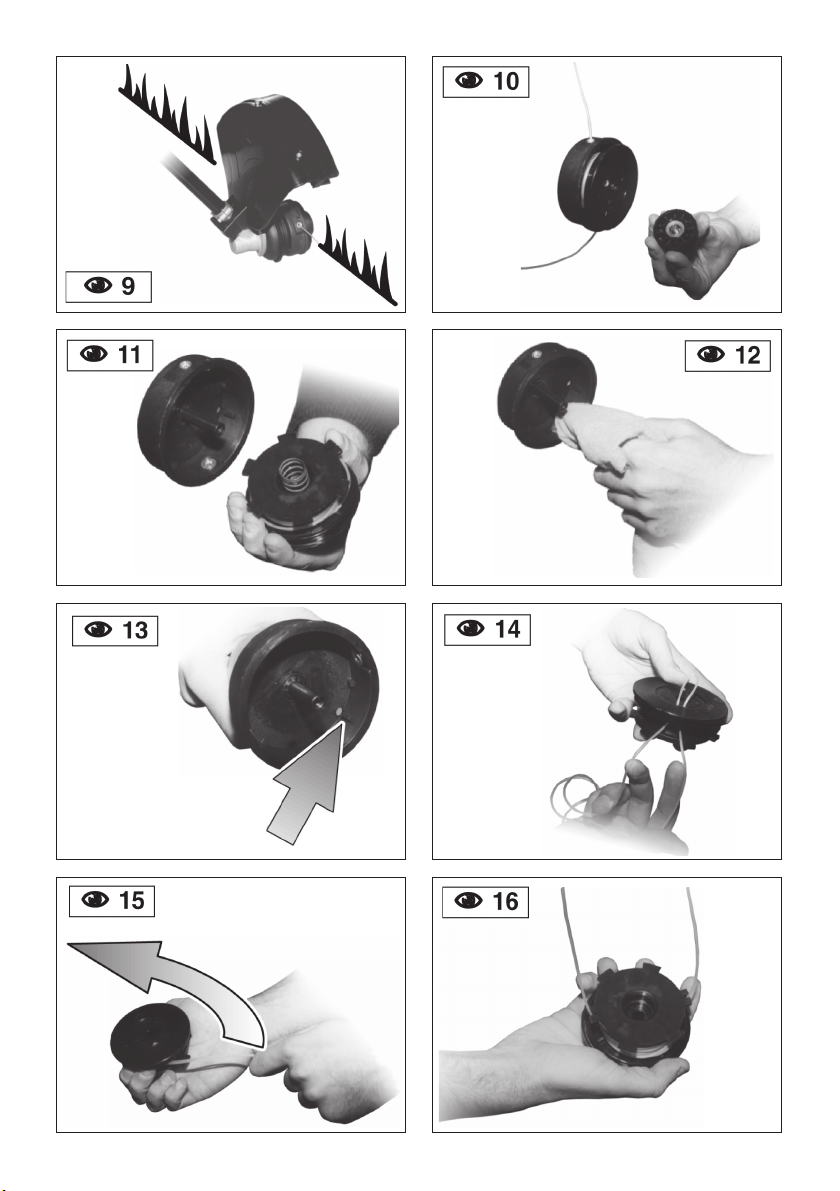 9

10

11

12

13

14

15

16