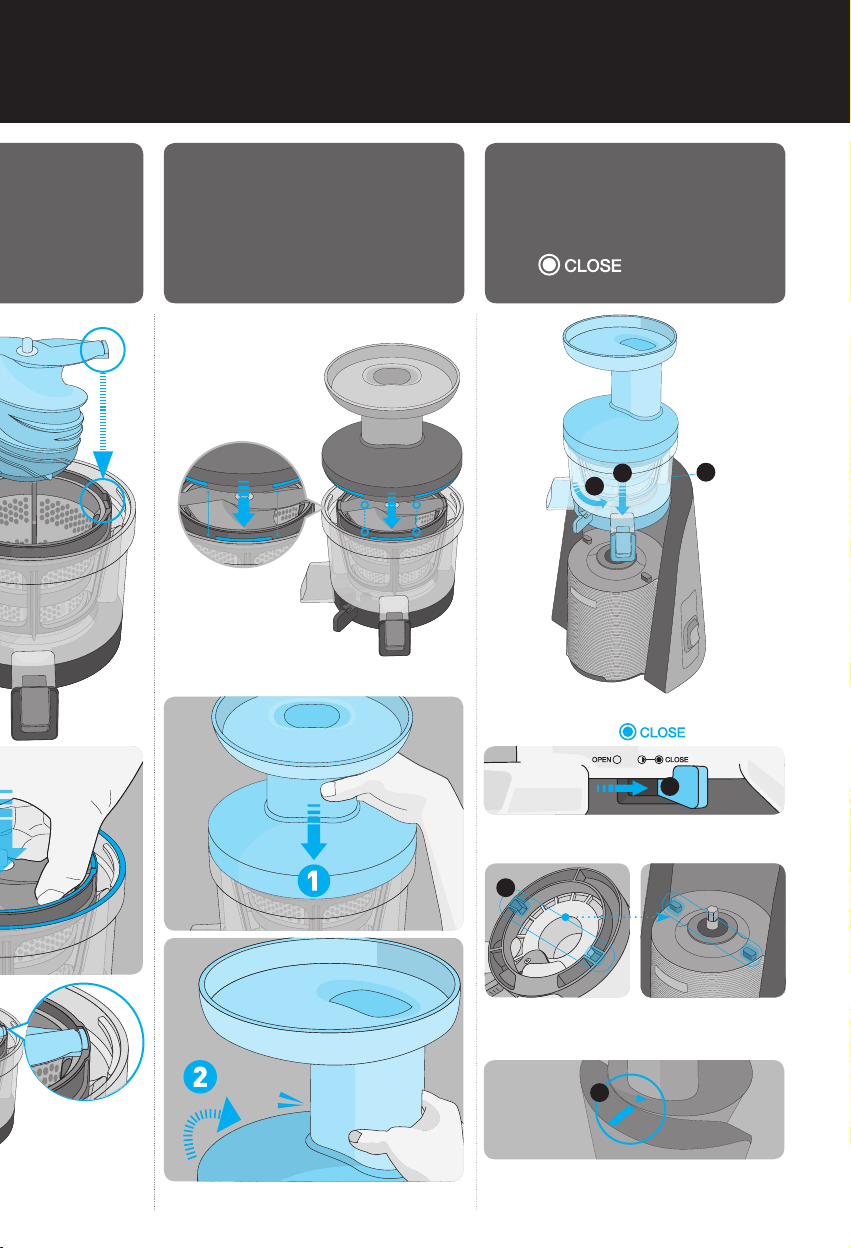 CLOSE

1

2

CLOSE

OPEN CLOSE