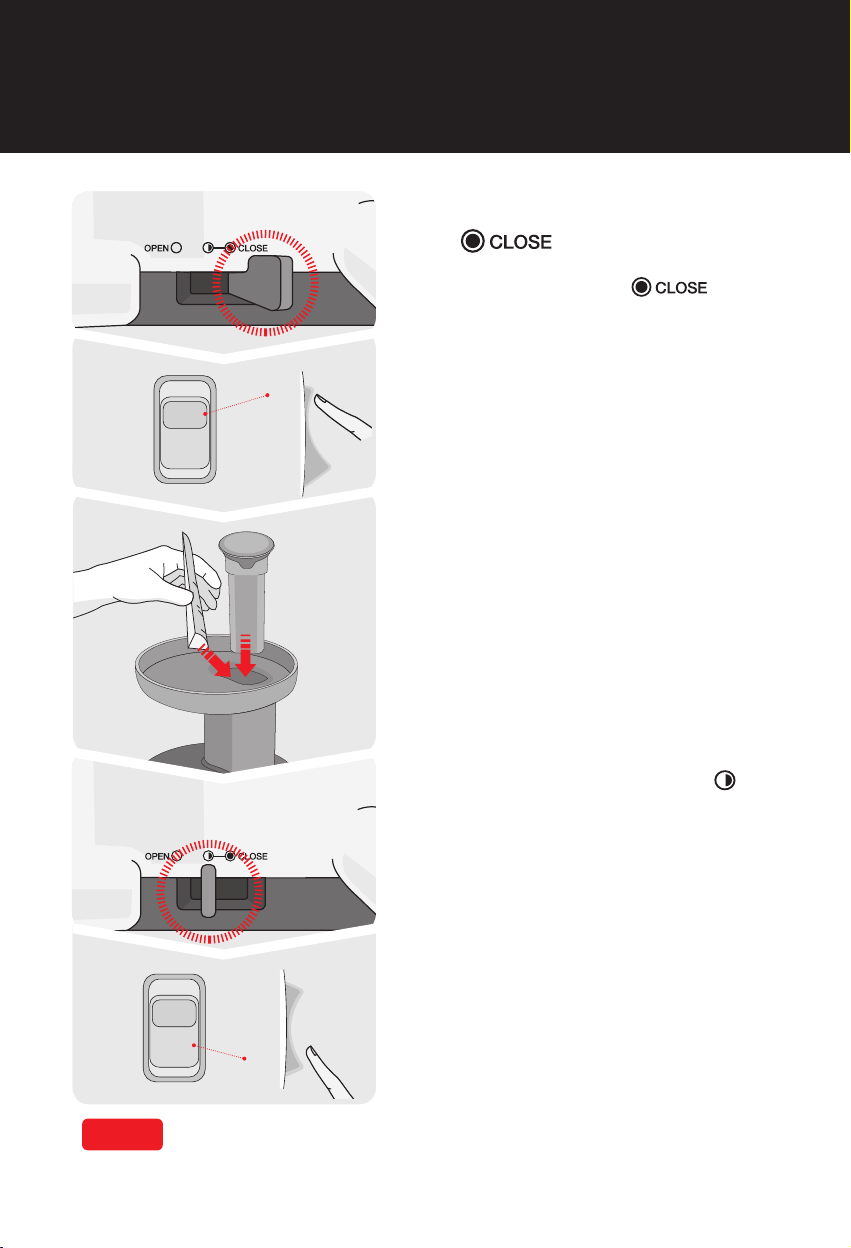 OPEN CLOSE

CLOSE

CLOSE

OPEN CLOSE