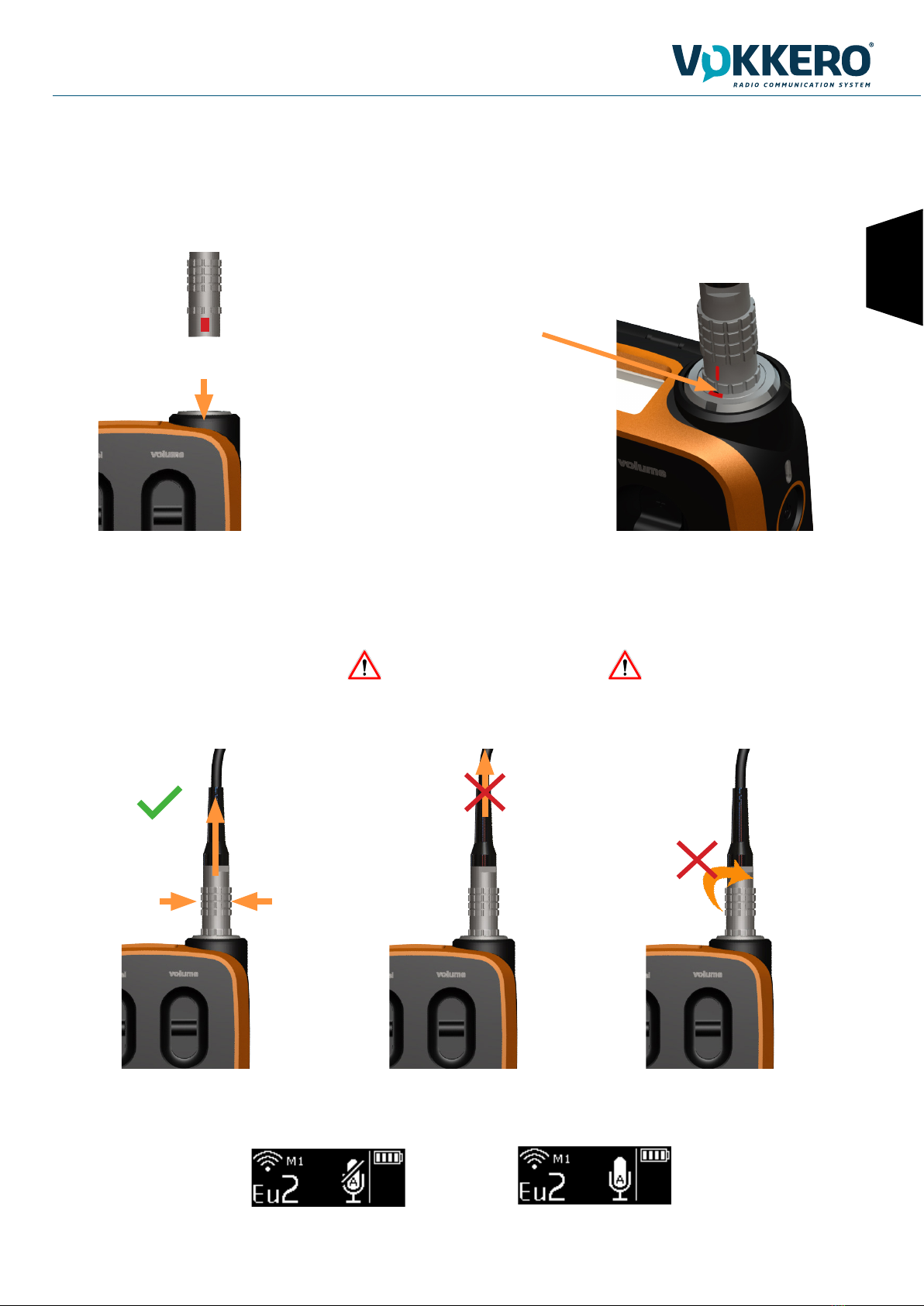 VOKKERO®
RADIO COMMUNICATION SYSTEM

volume

volume

volume

volume

volume

M1
Eu2

M1
Eu2