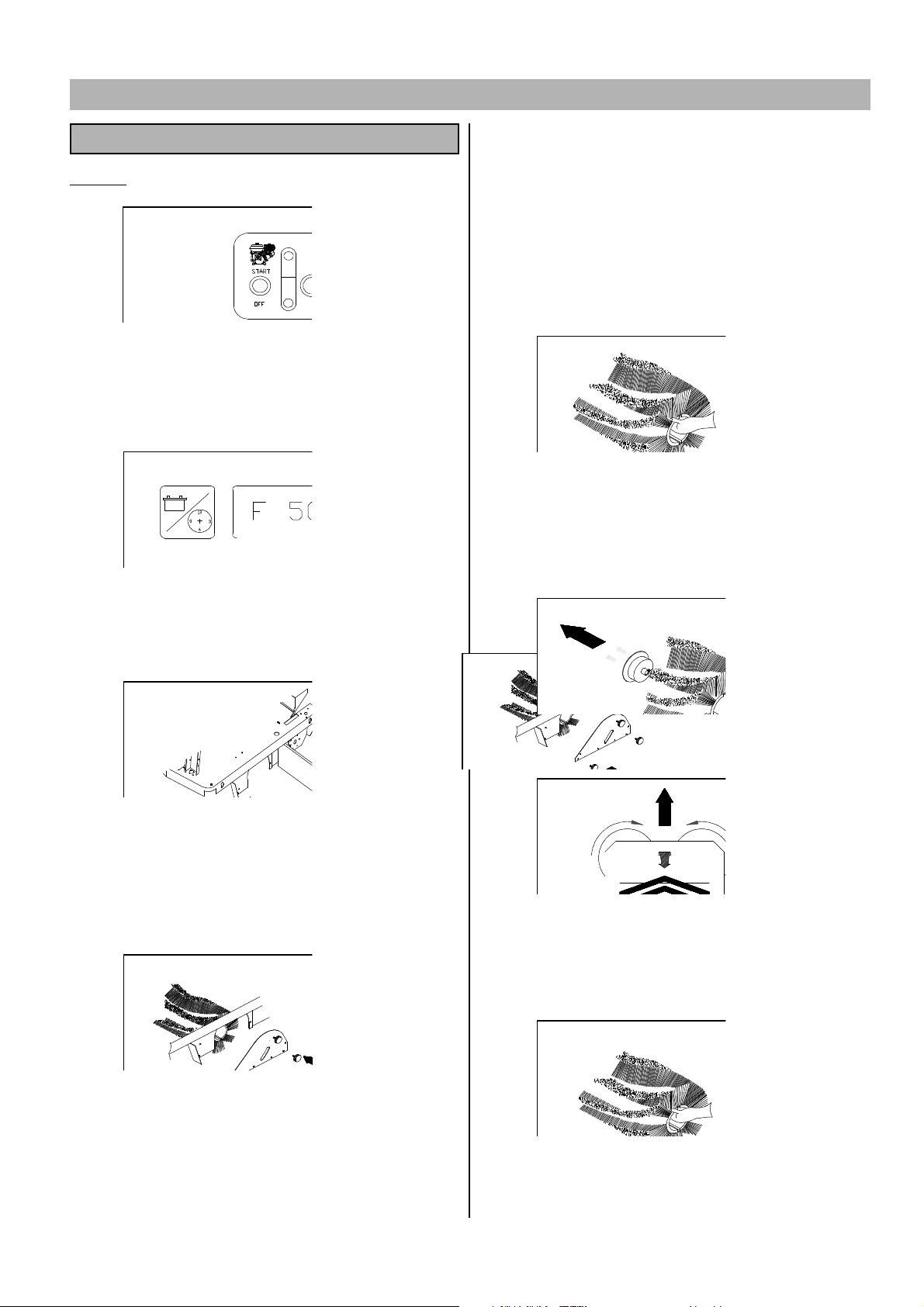 START

OFF

F 50