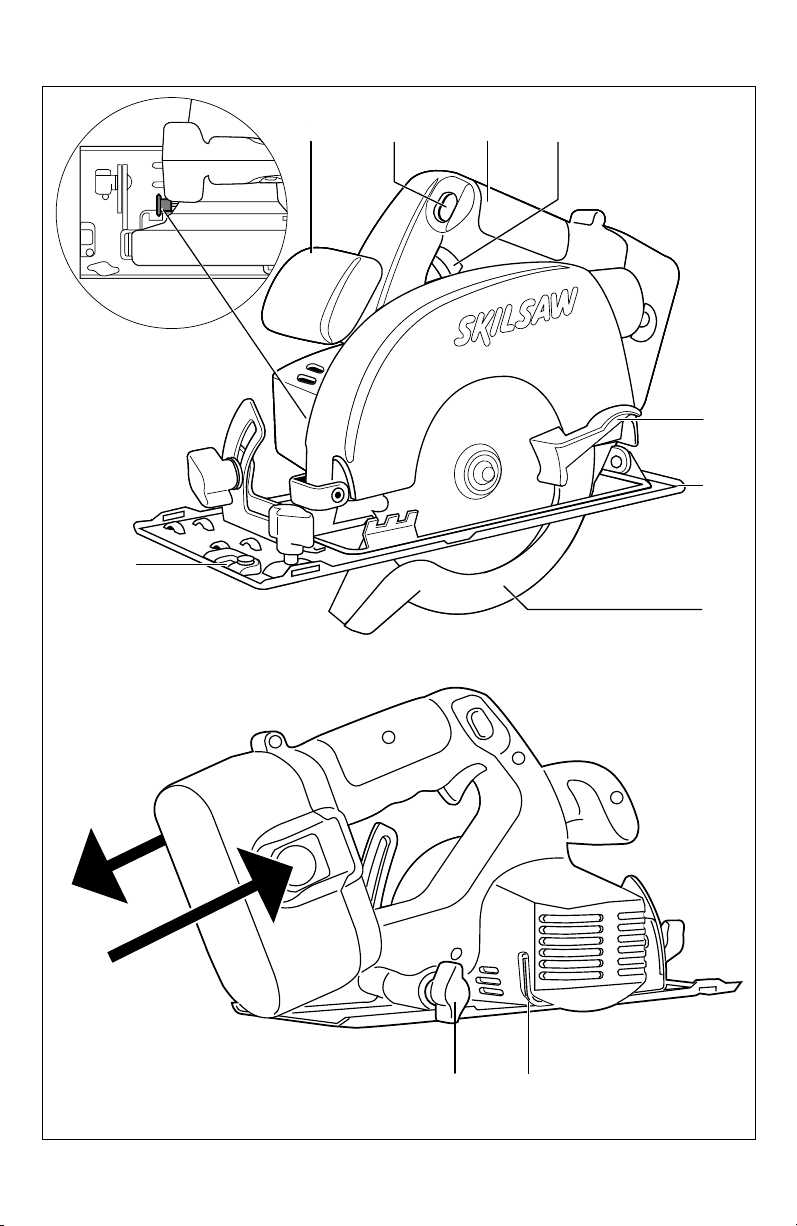 SKILSAW