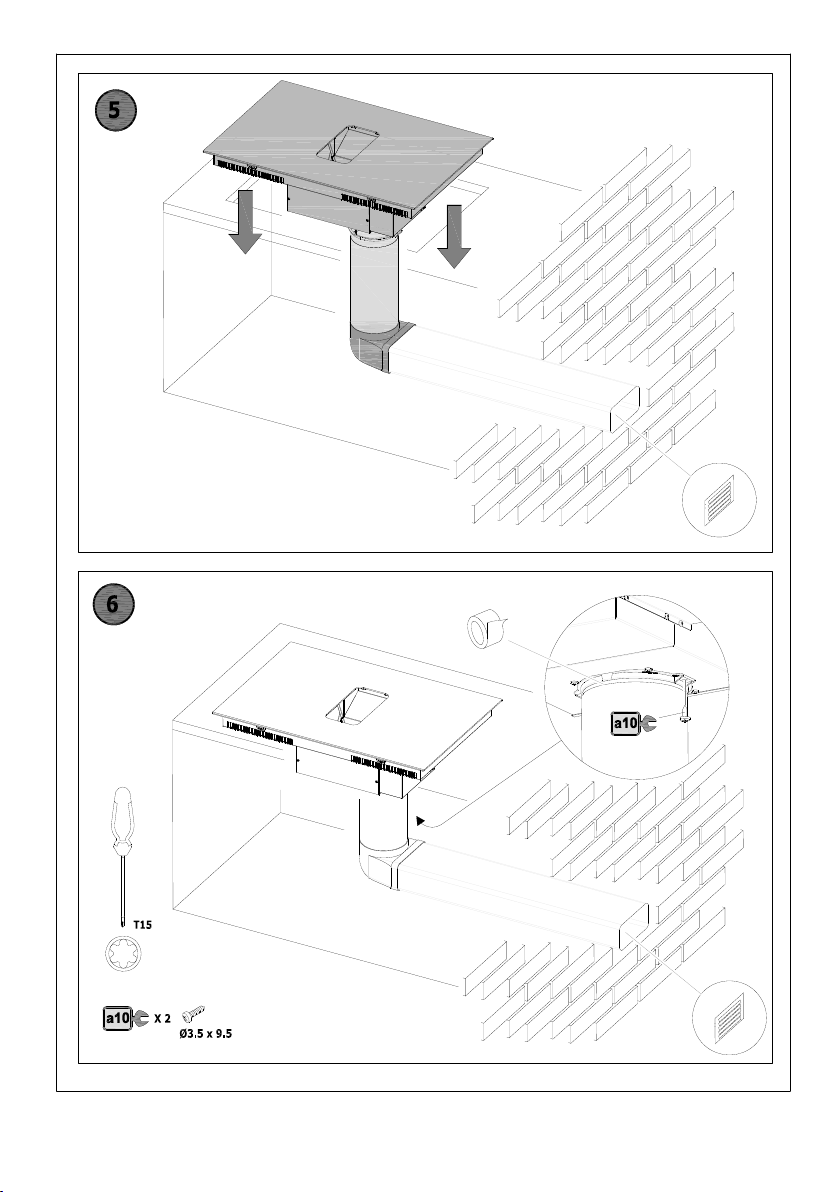 5

6

a10

T15

a10 X 2

Ø3.5 x 9.5