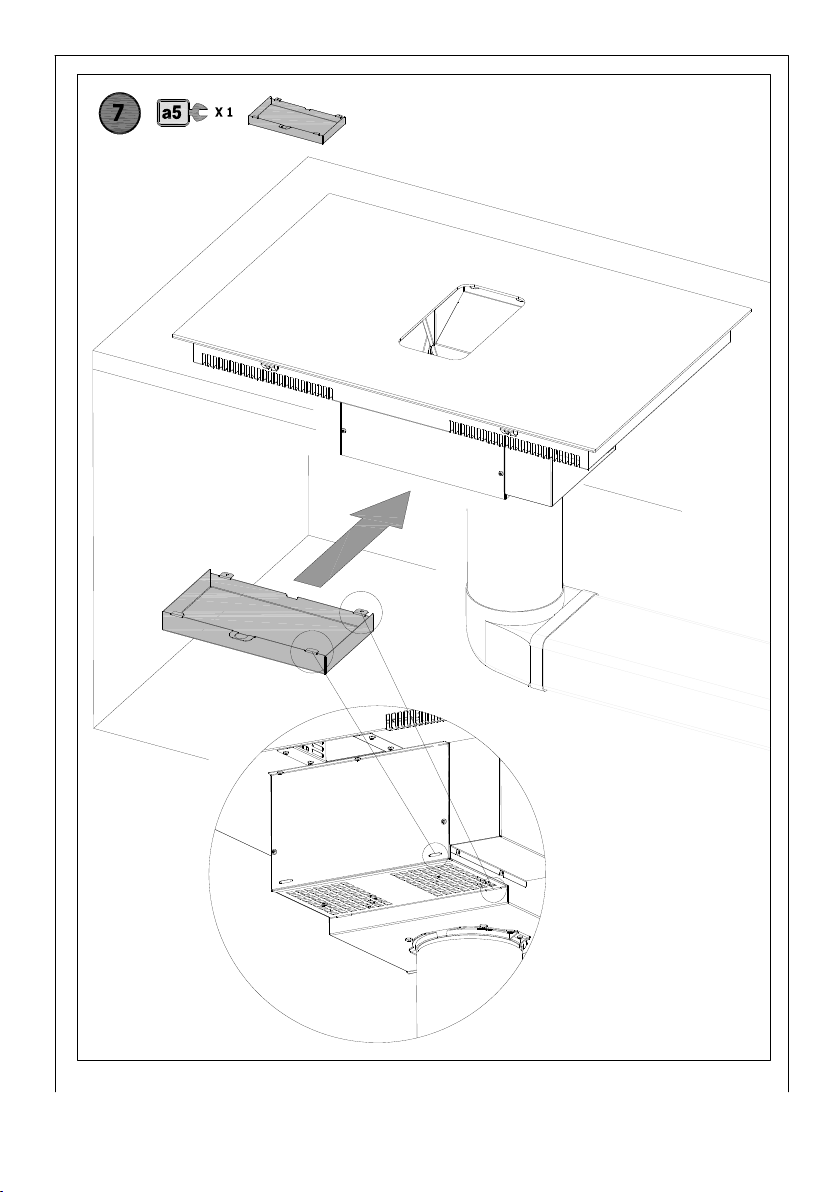 7

a5

X 1