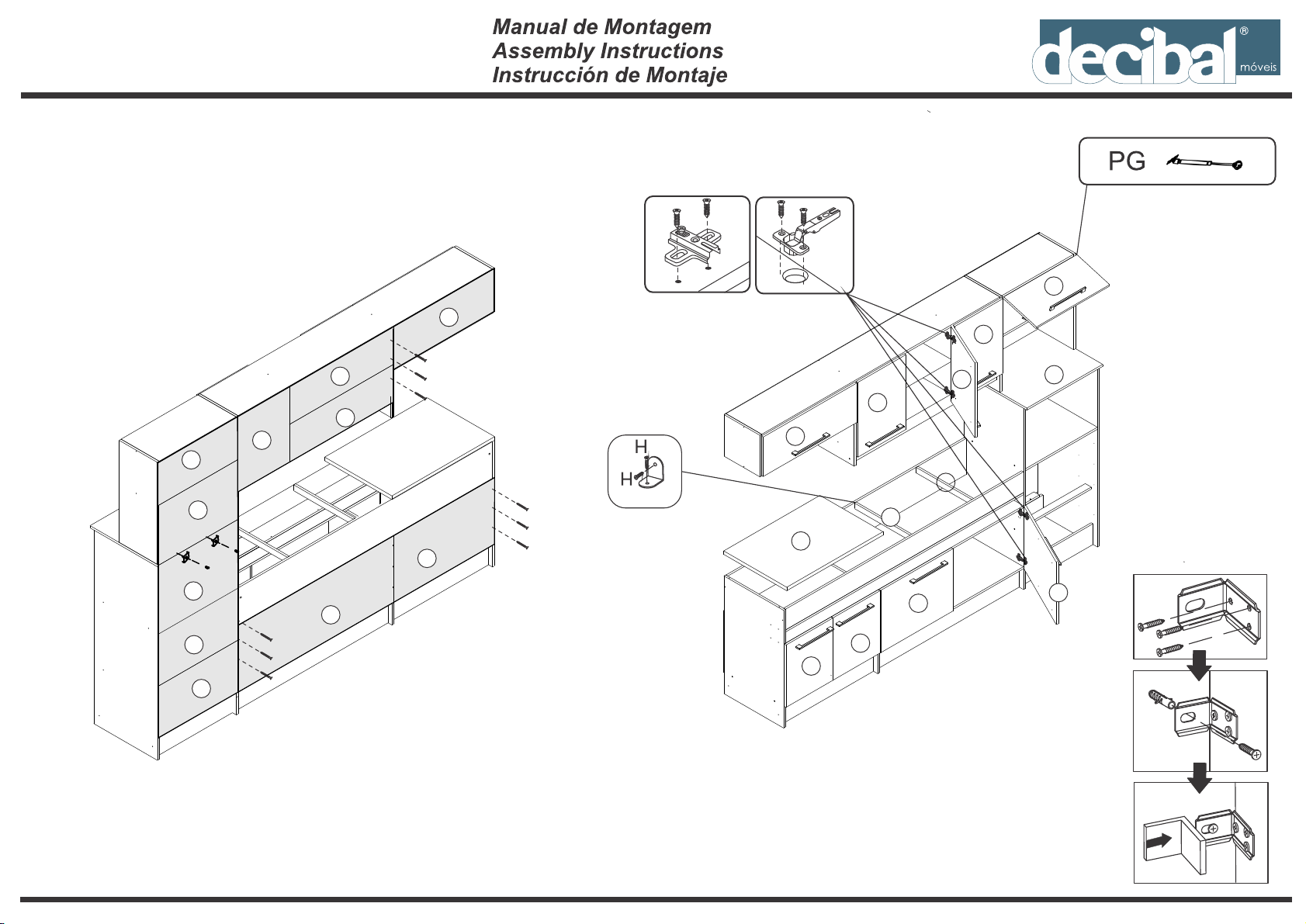 Manual de Montagem
Assembly Instructions
Instrucción de Montaje

decibal® móveis

PG

H
H