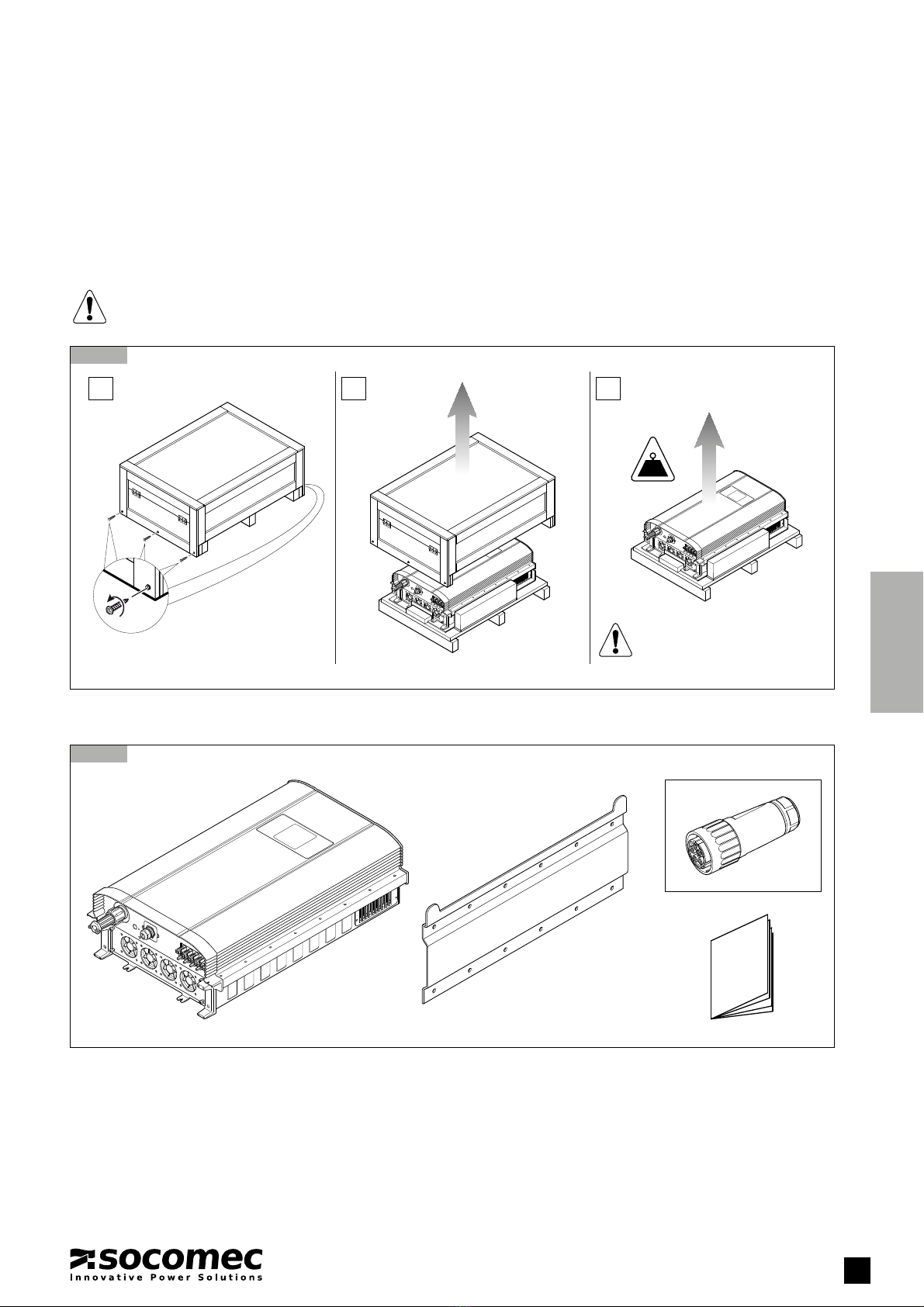 socomec
Innovative Power Solutions