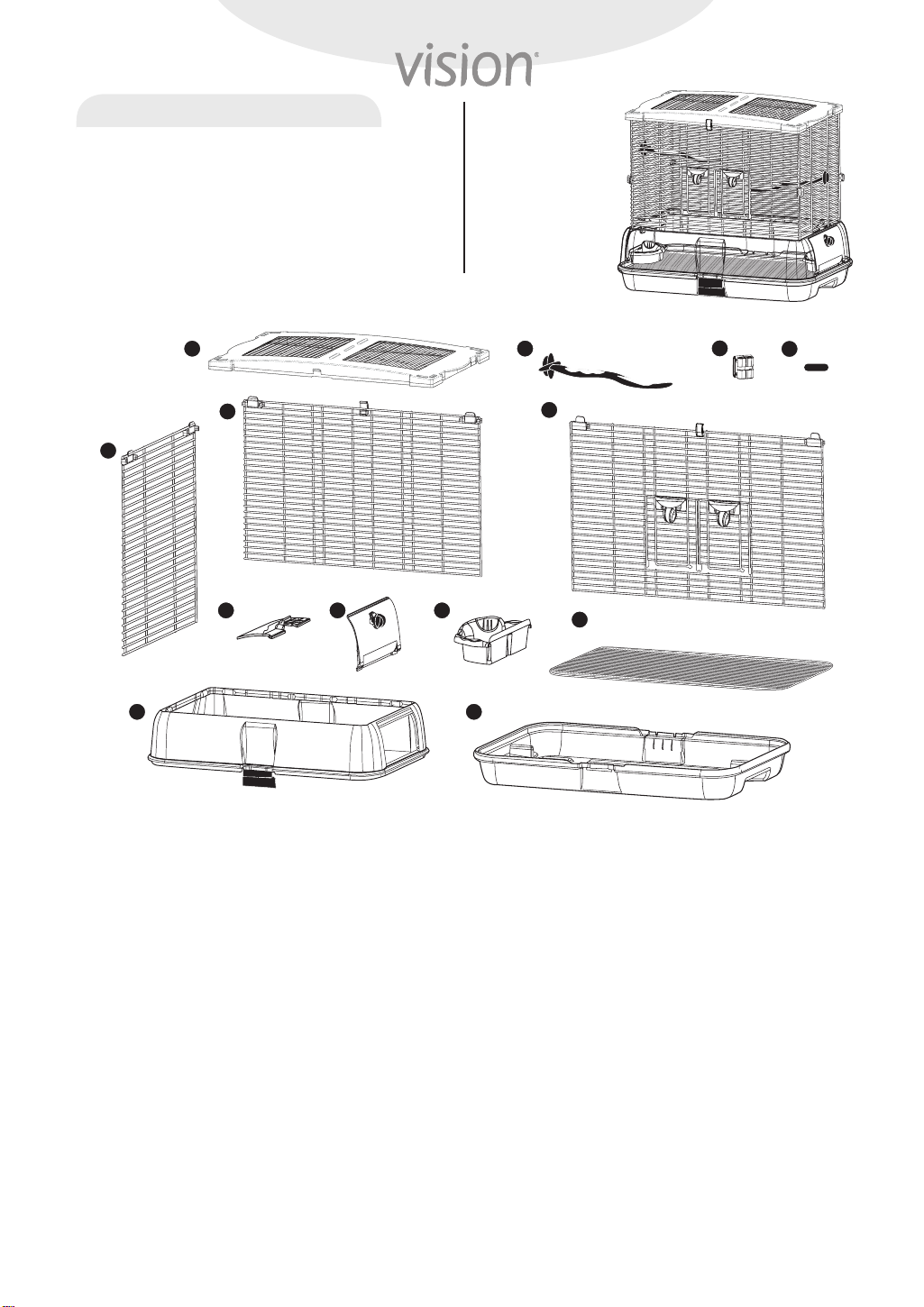 vision®