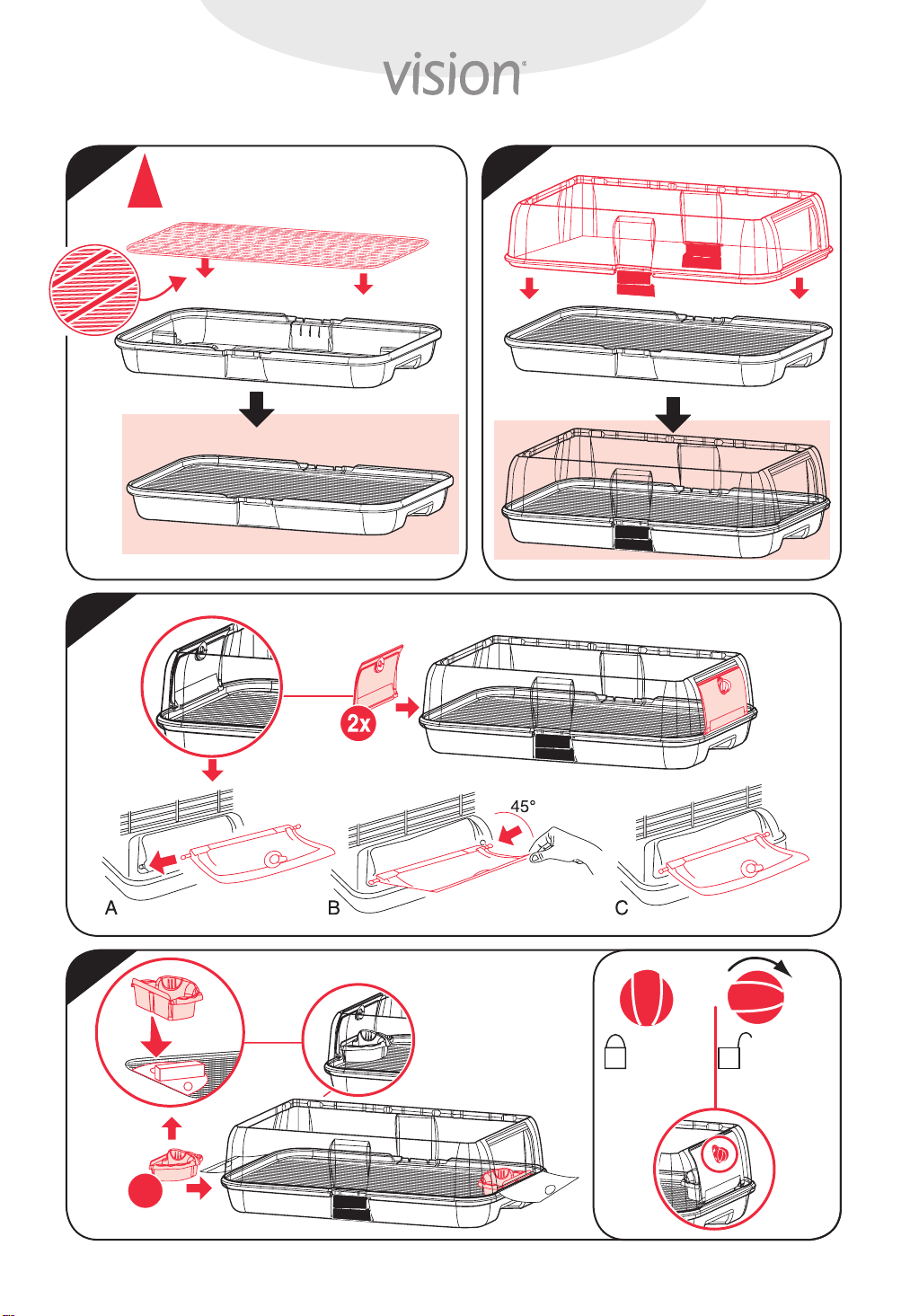 vision®

2x

45°

A

B

C