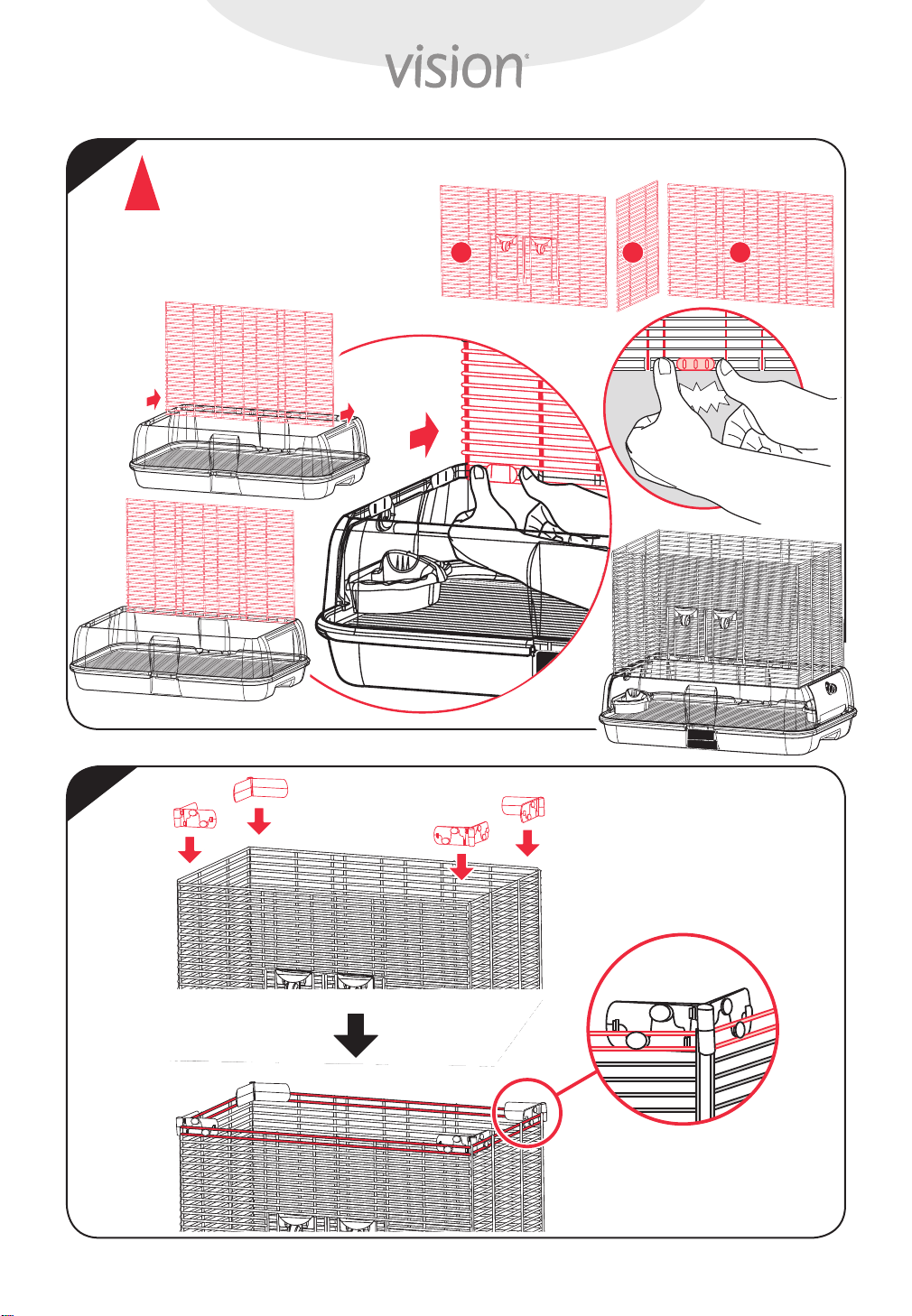 vision®