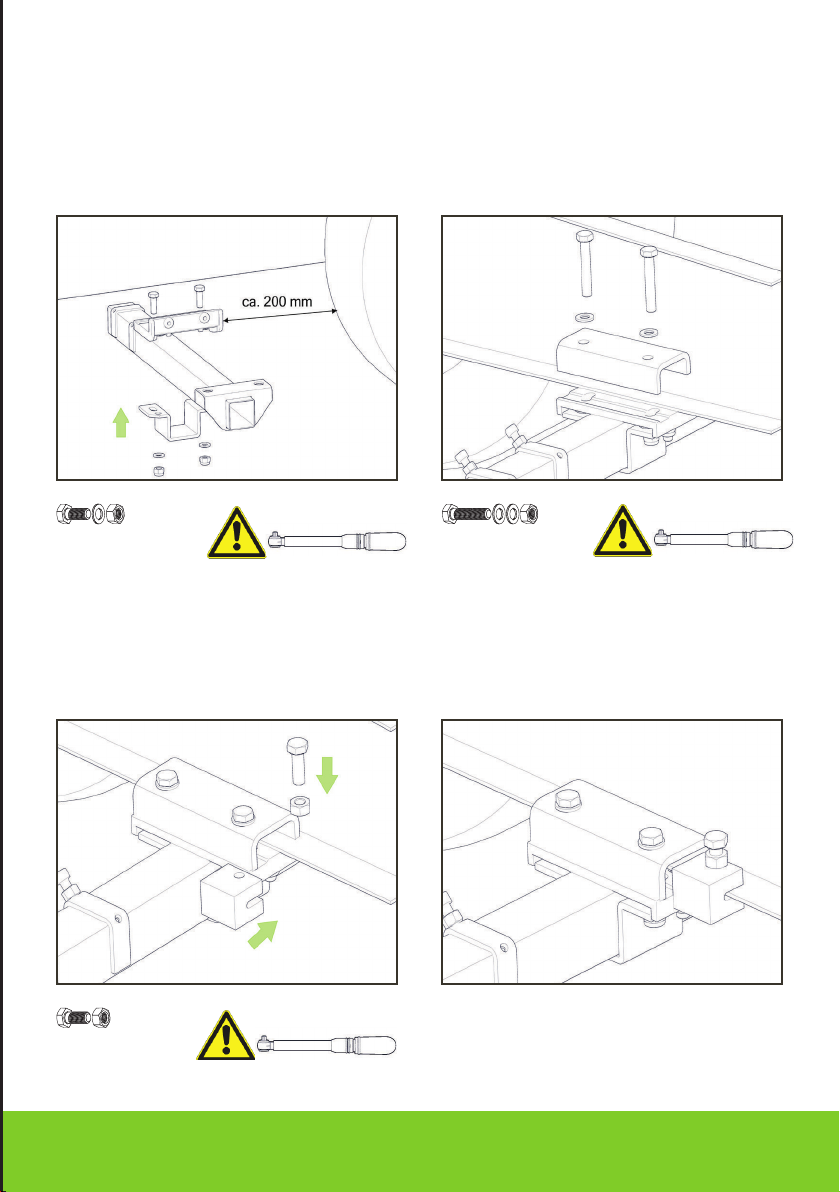 ca. 200 mm