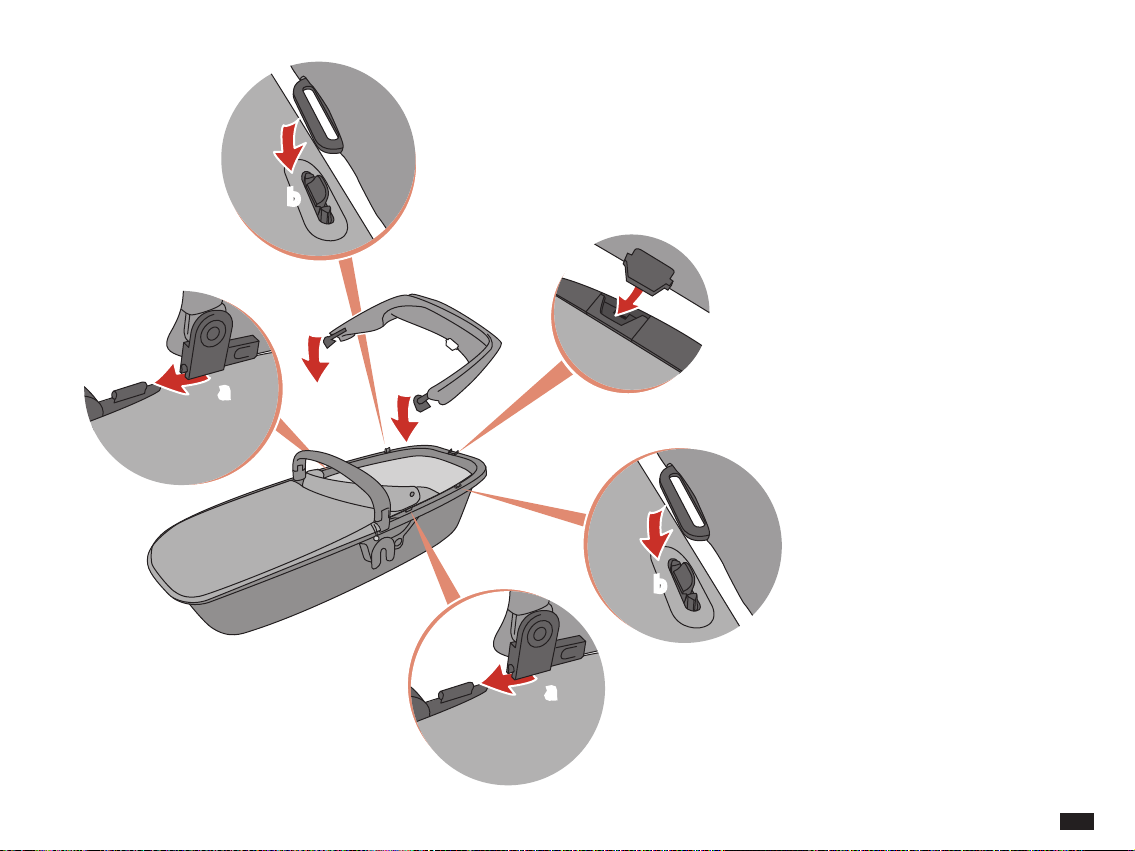 b

a

b

a