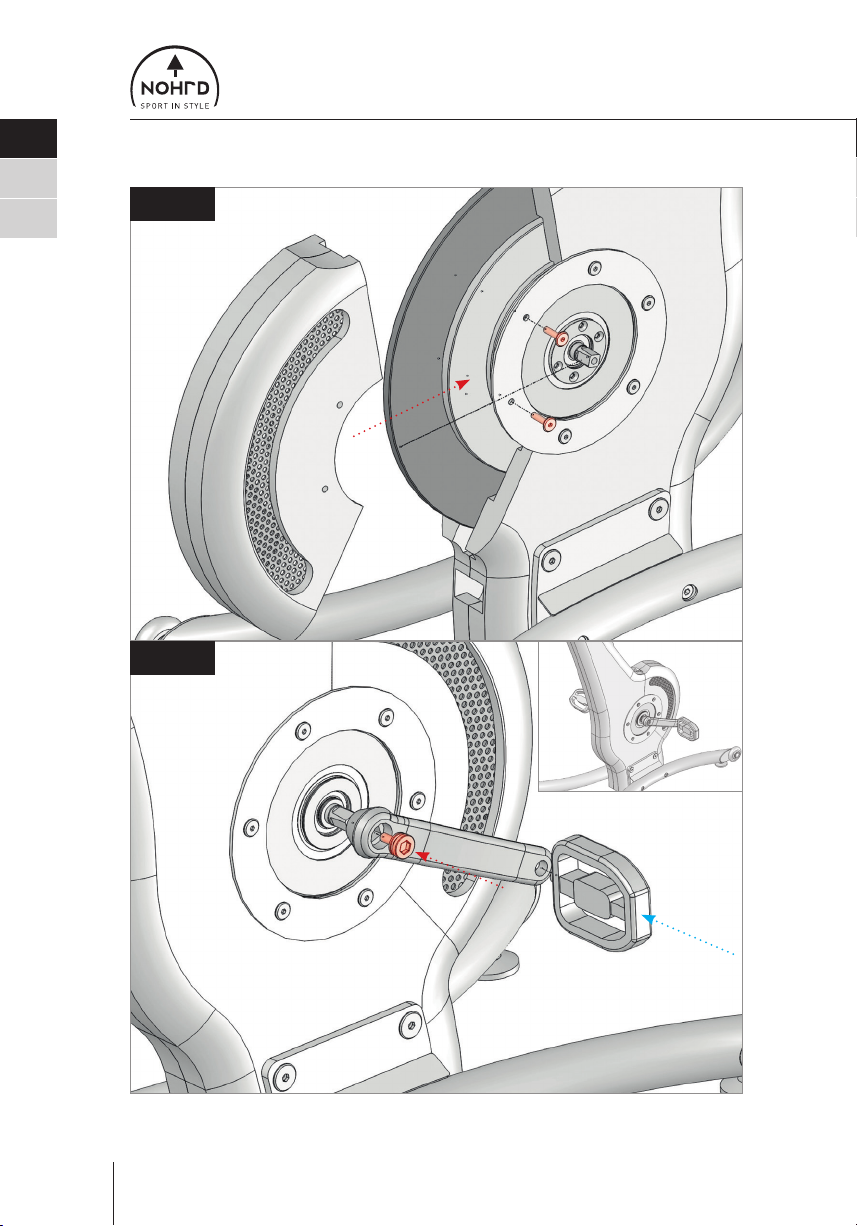 NOHrD
SPORT IN STYLE