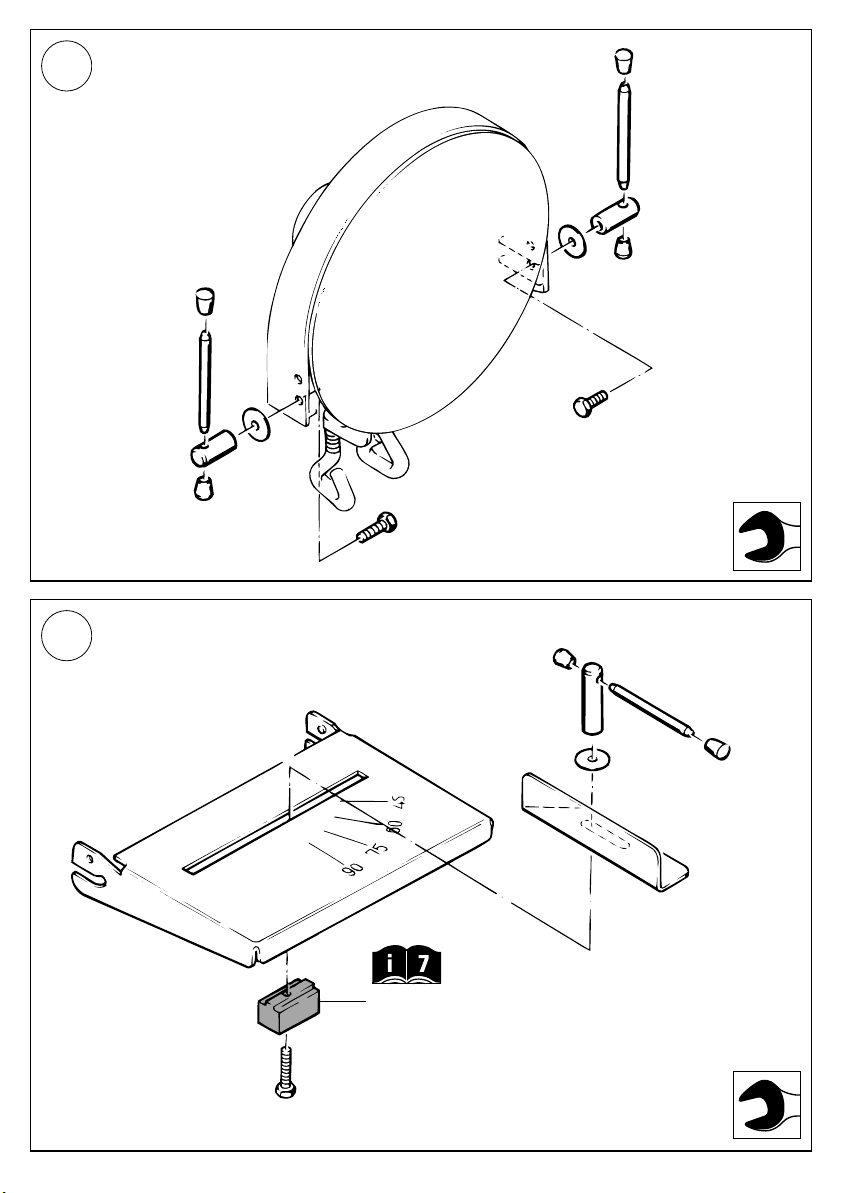 45
60
75
90
i 7