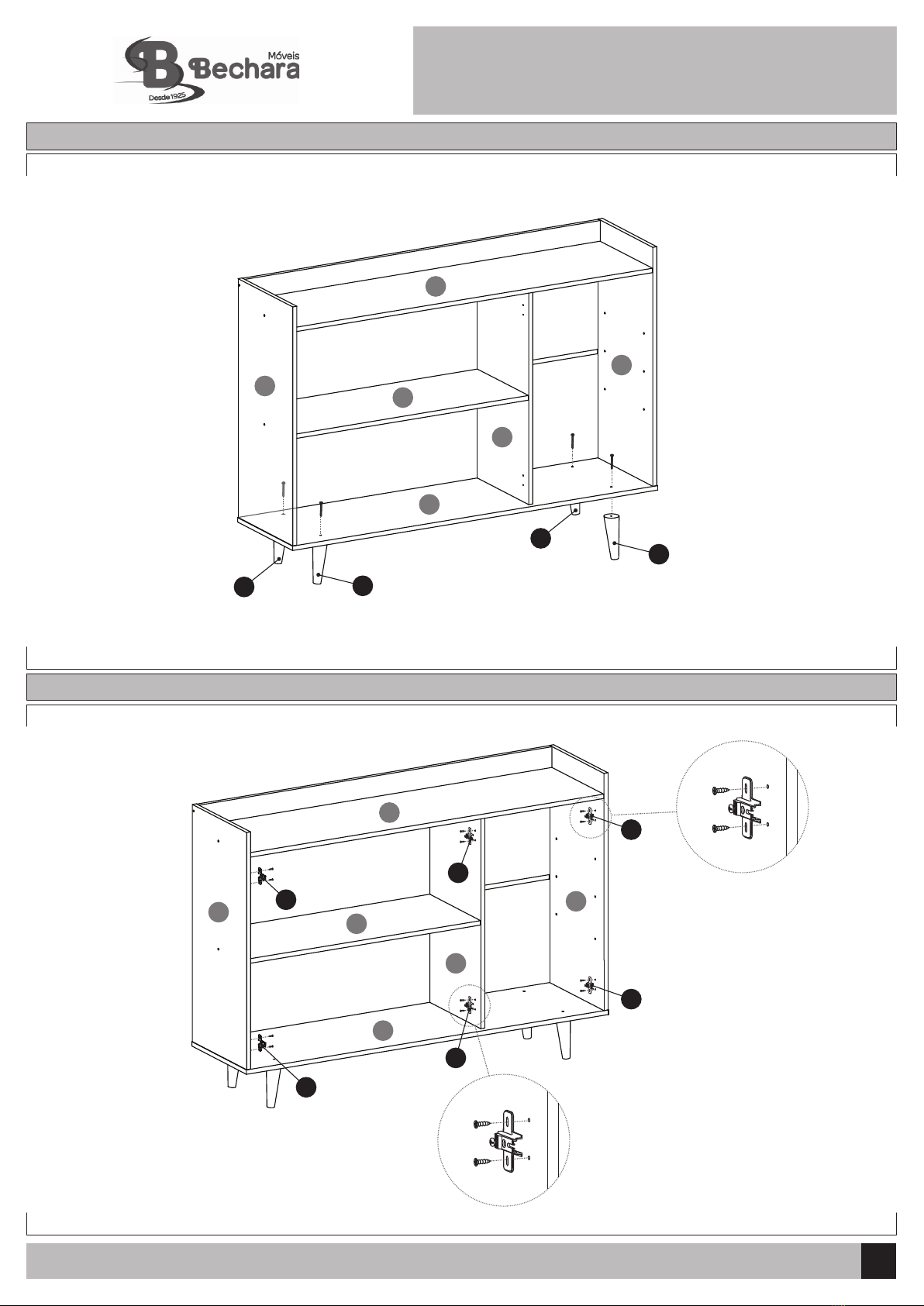 Móveis
Bechara
Desde 1925