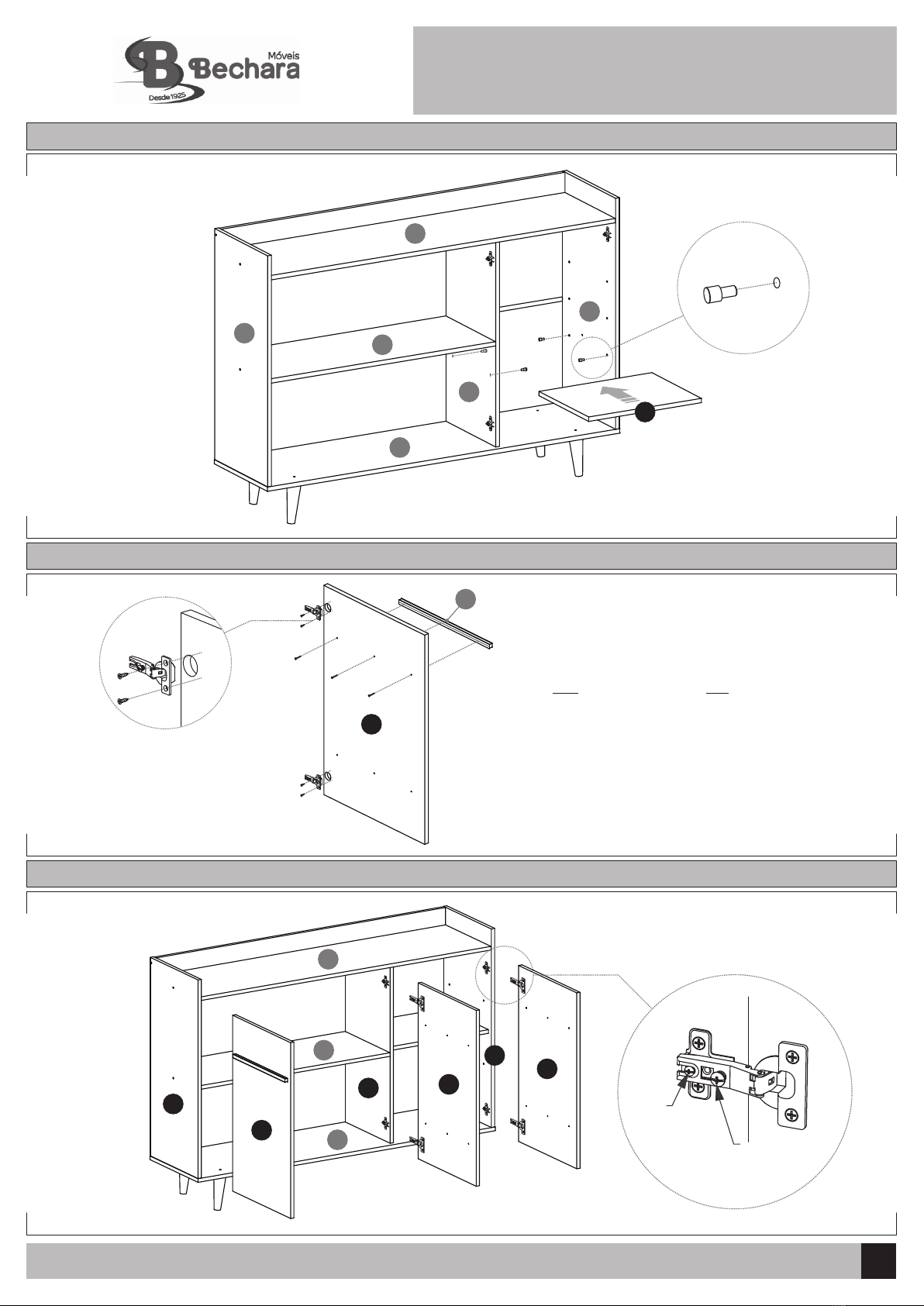 Móveis
Bechara
Desde 1925