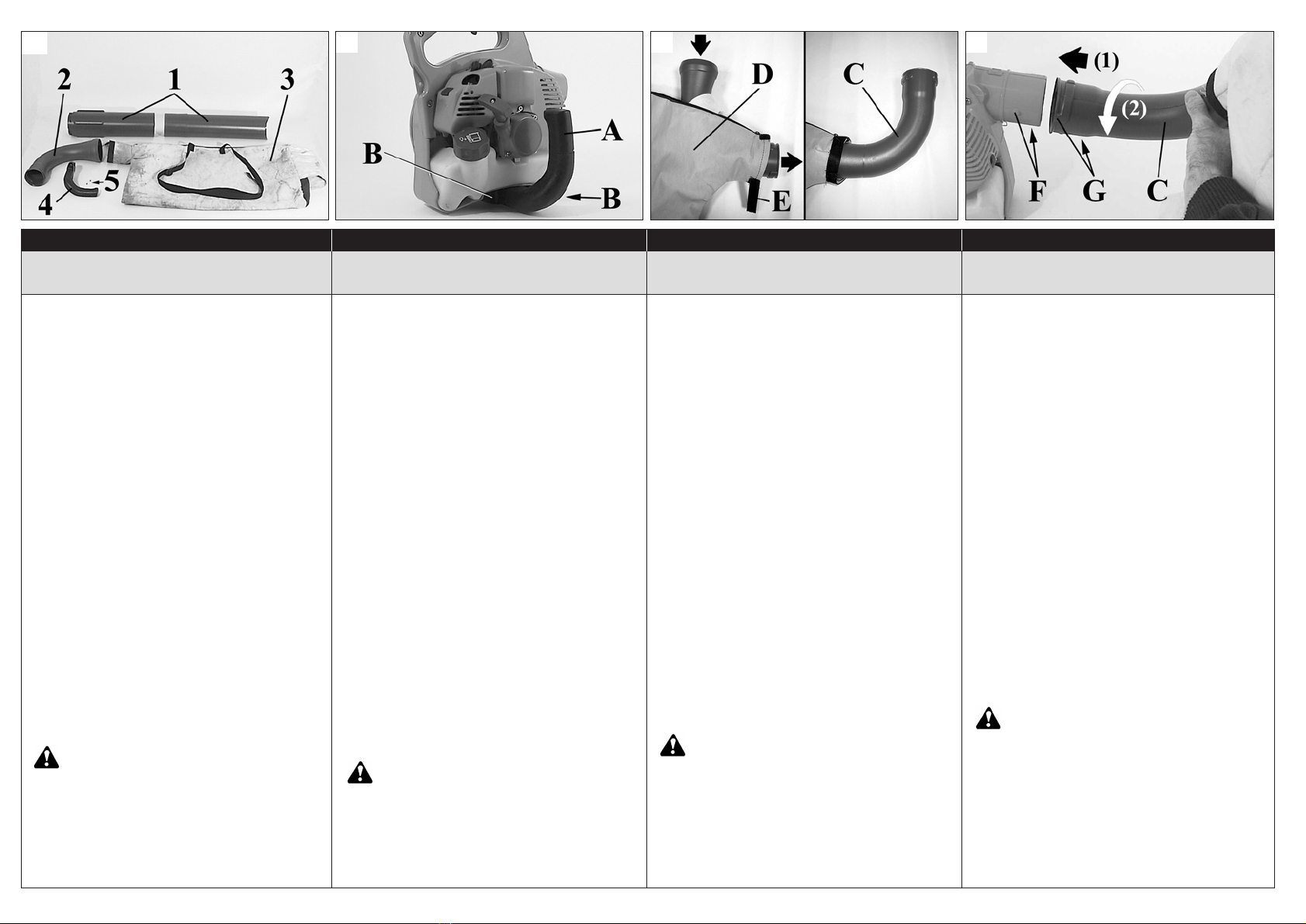 2 1 3
4 5

B A
B

D C
E

(1)
(2)
F G C