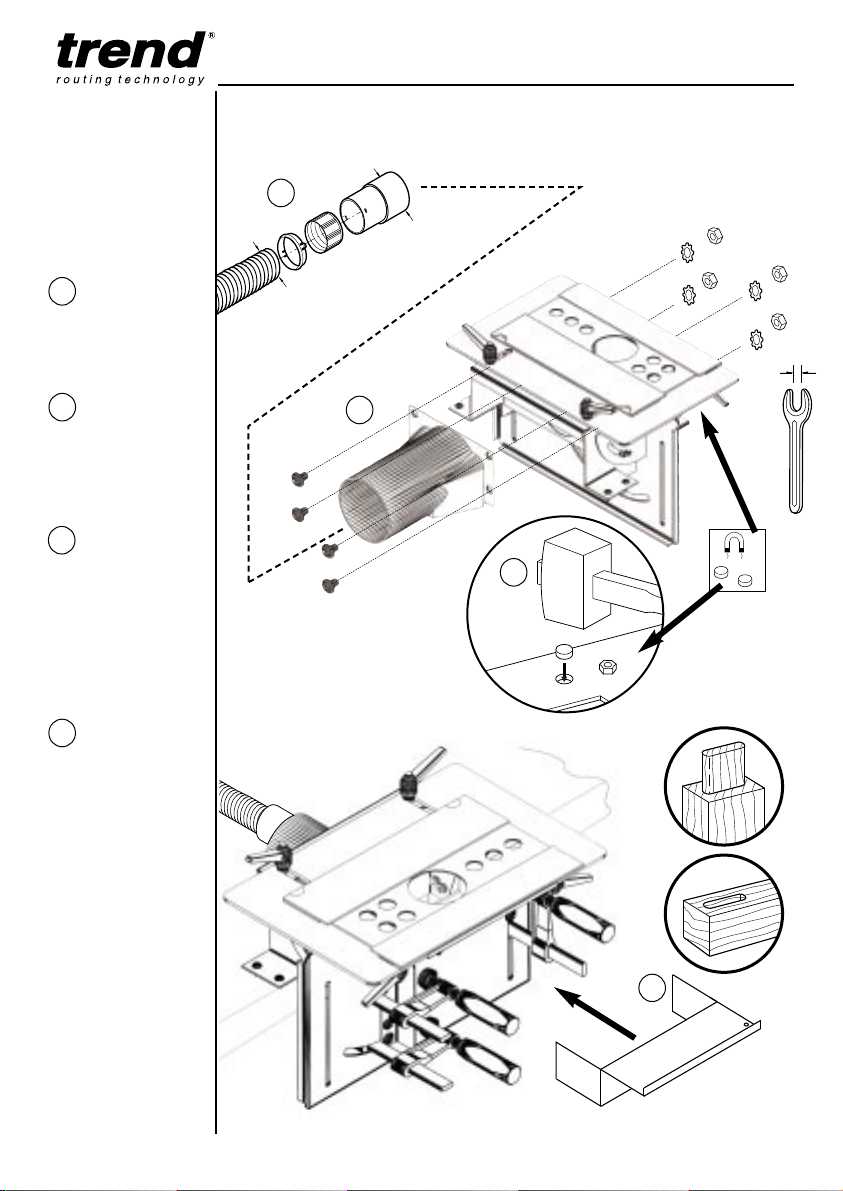 trend®
routing technology