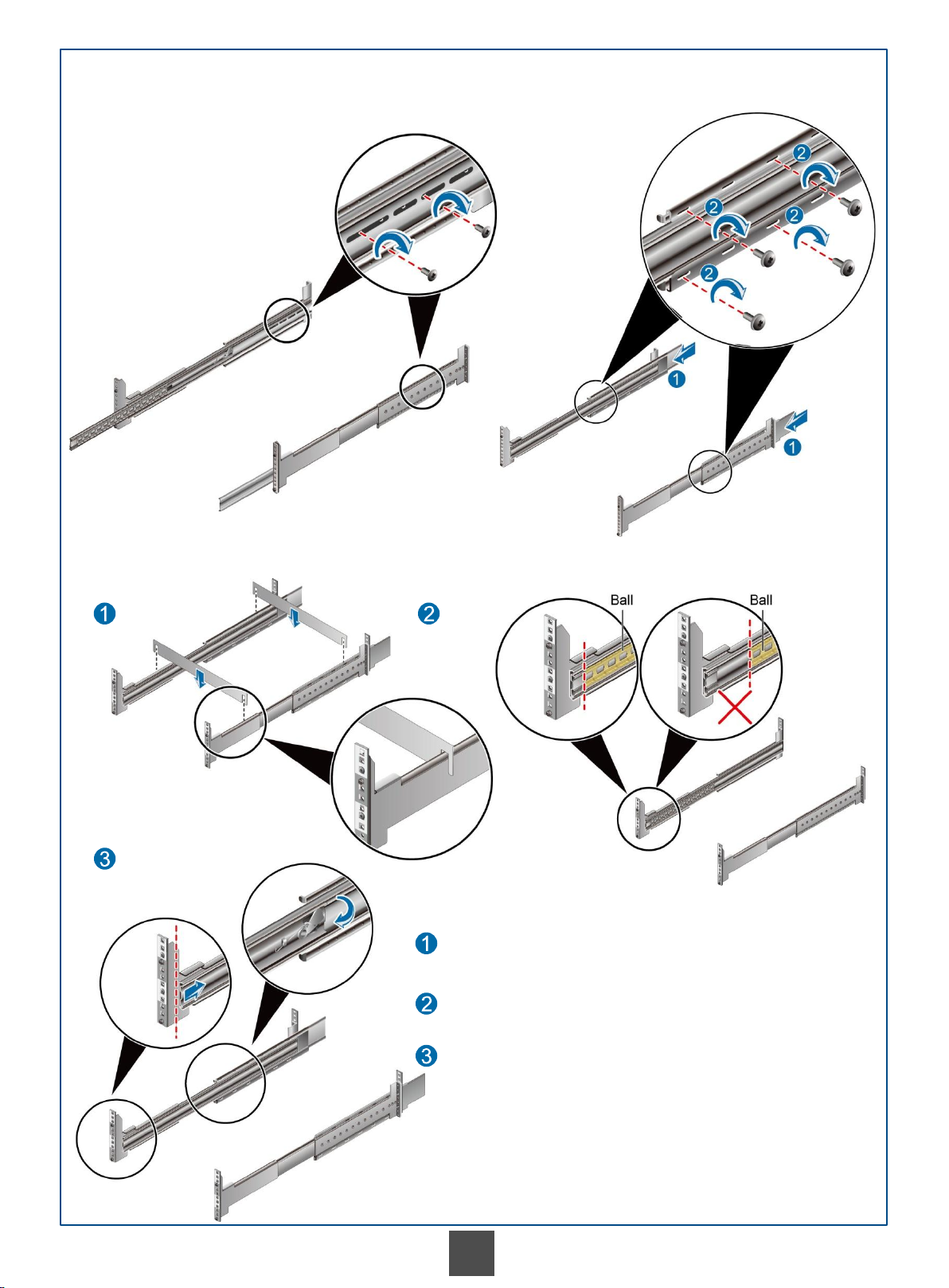 2
2
2
2
1
1

1
2
Ball
Ball

3

1
2
3