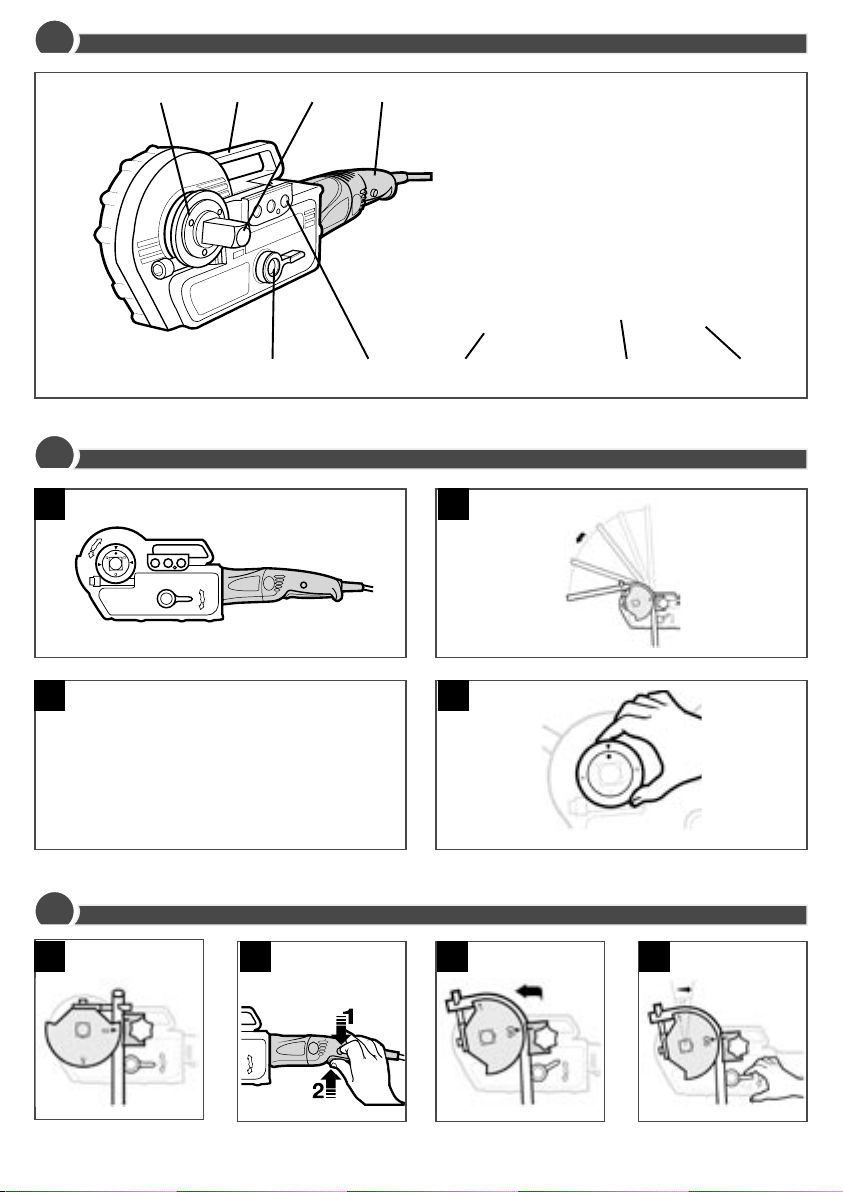 1

2