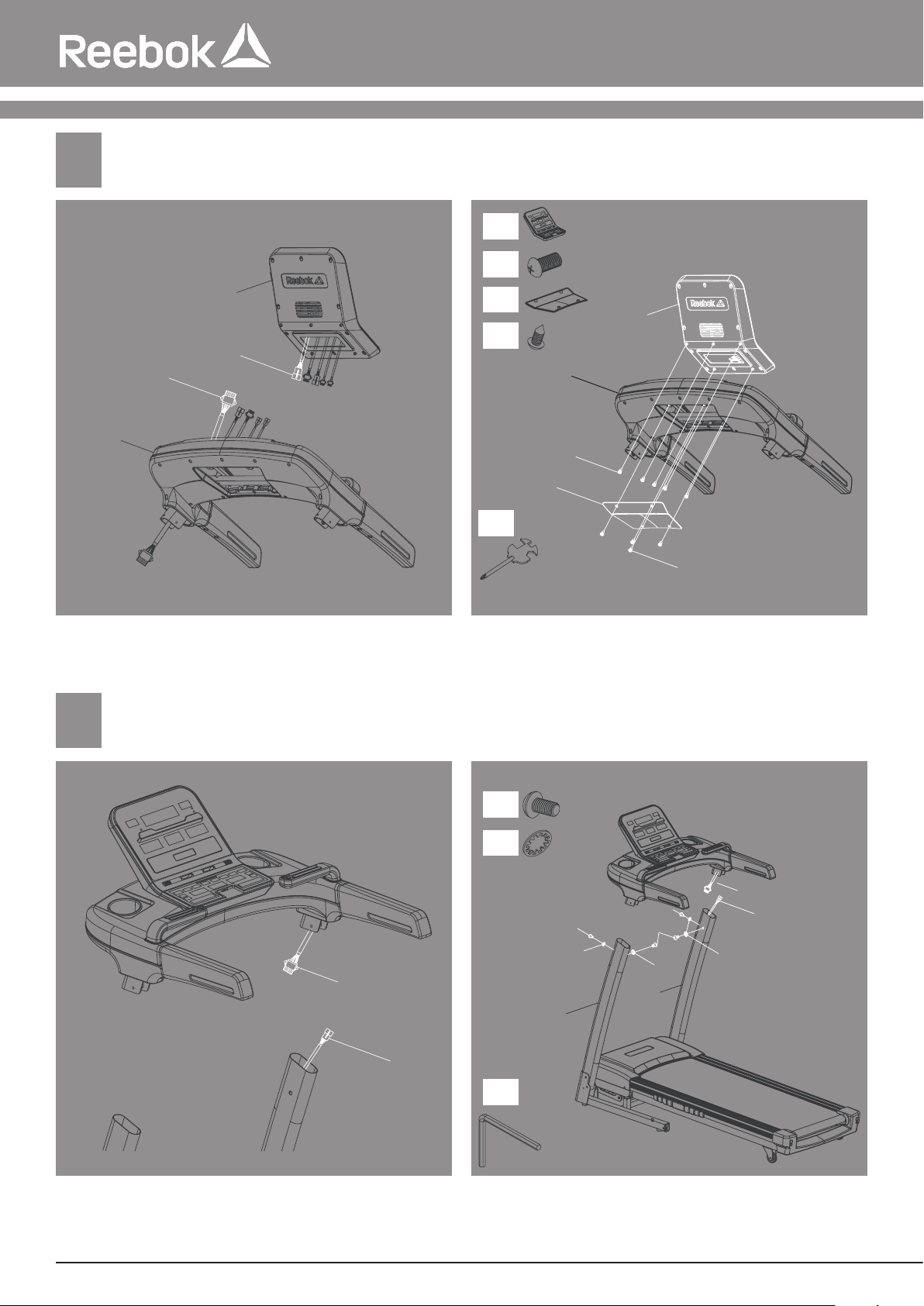 Reebok

Reebok

Reebok