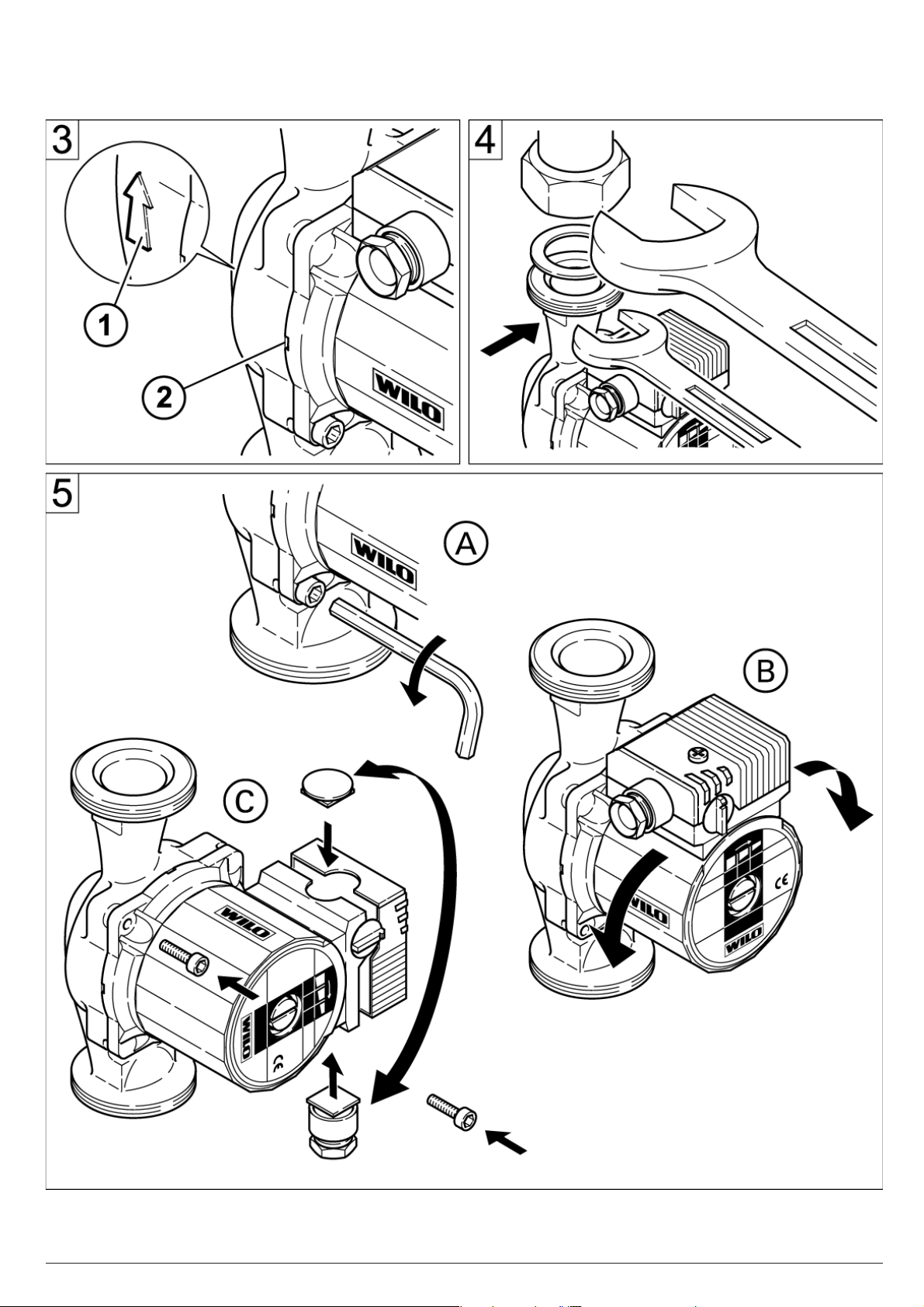 3

1

2

WILO

4

5

WILO

A

B

CE

WILO

WILO

C

WILO

WILO

CE