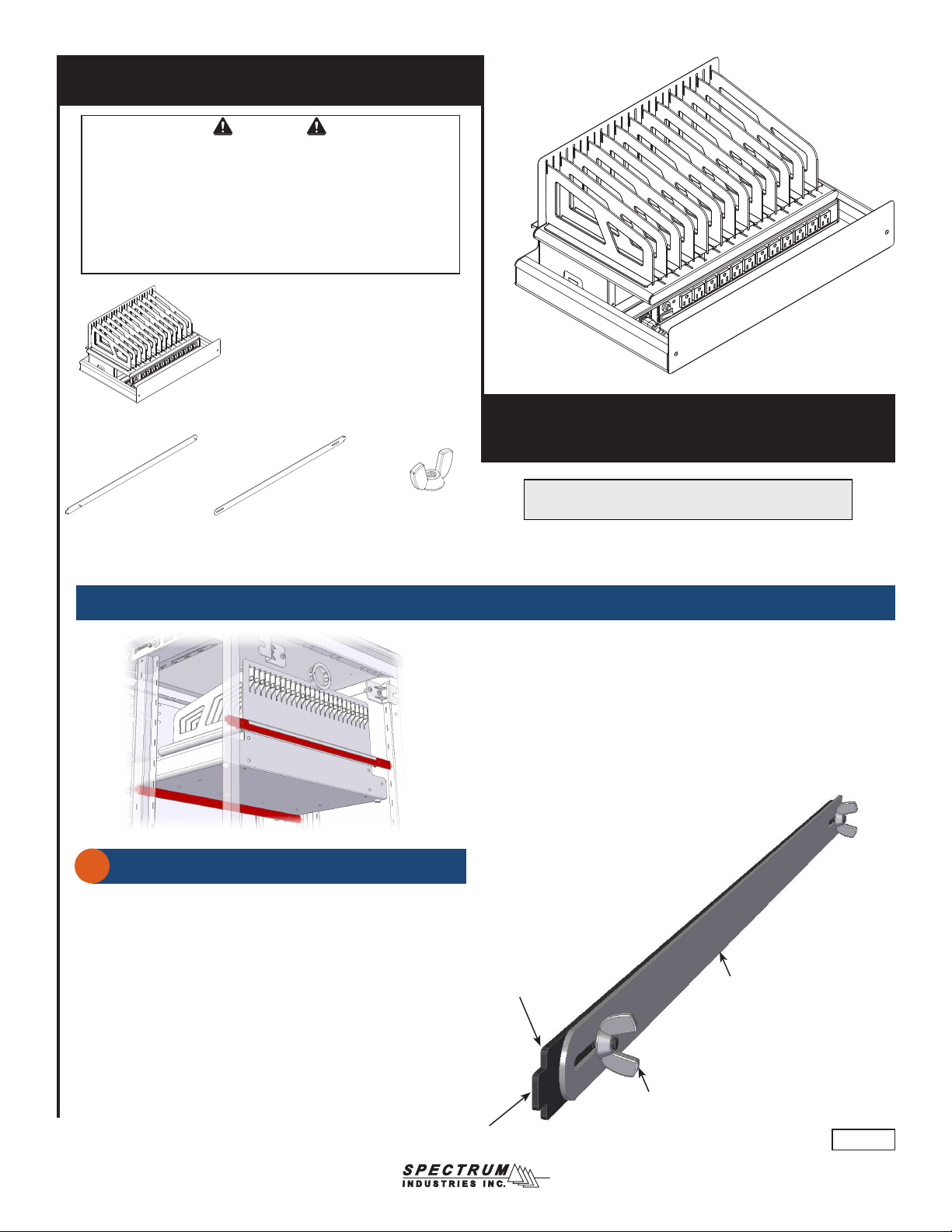 SPECTRUM
INDUSTRIES INC.