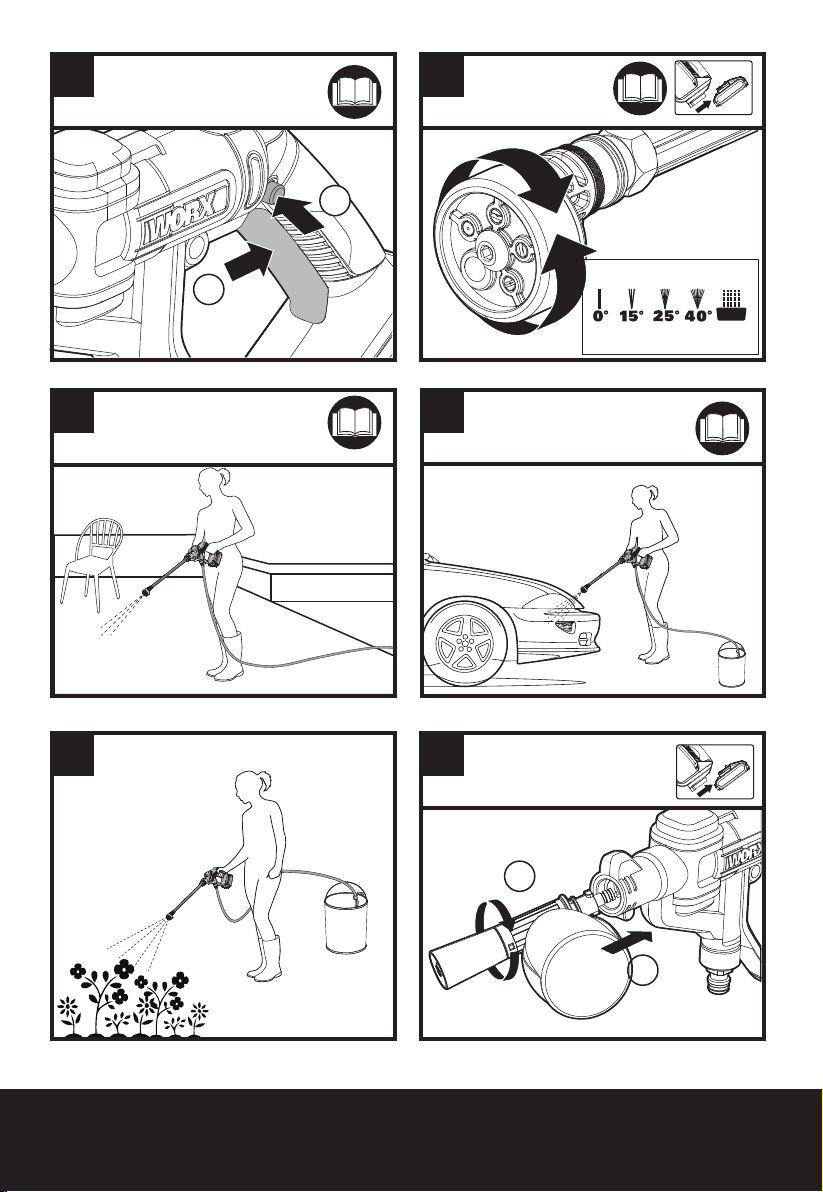 WORX

0° 15° 25° 40°

WORX