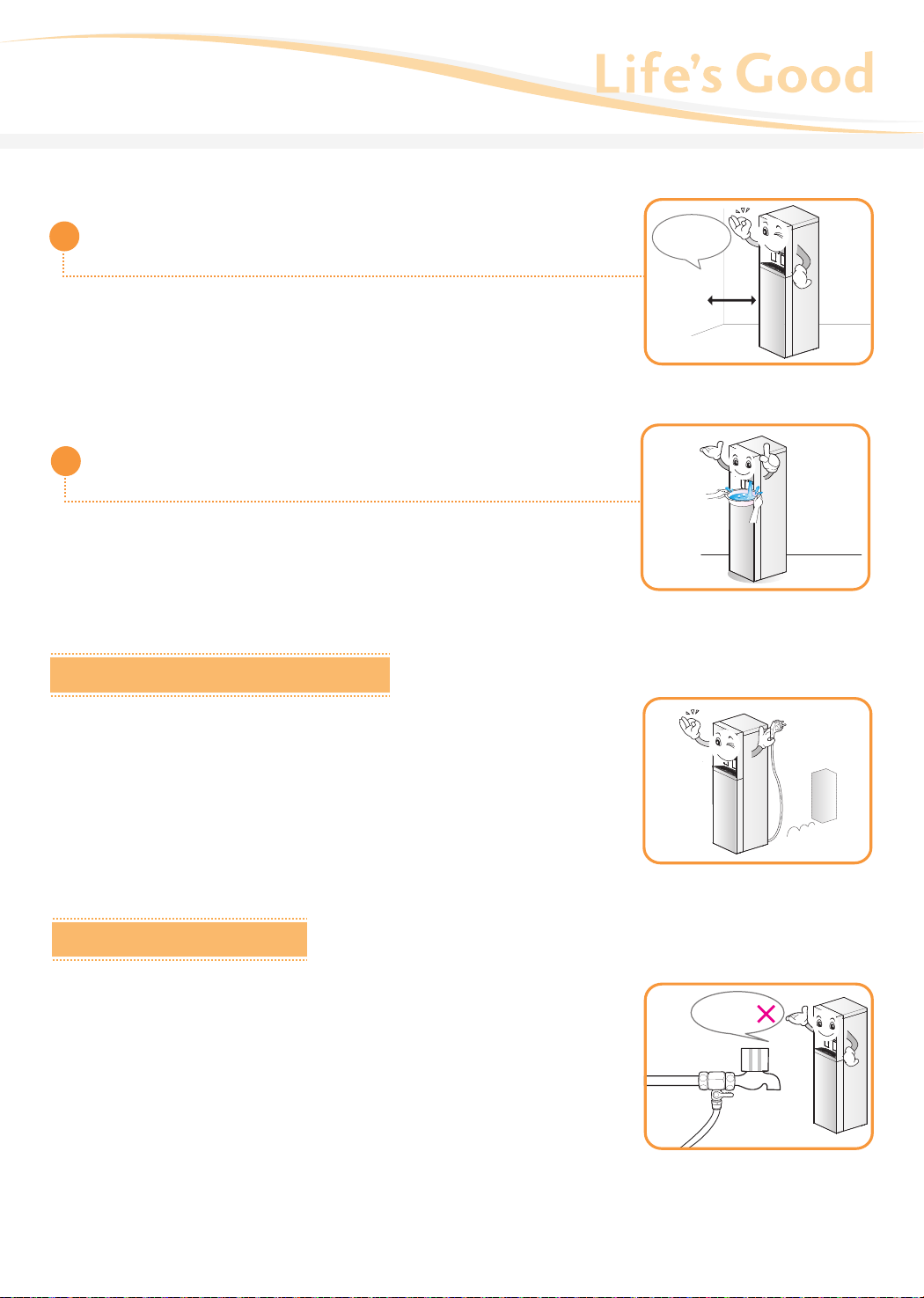 Life's Good