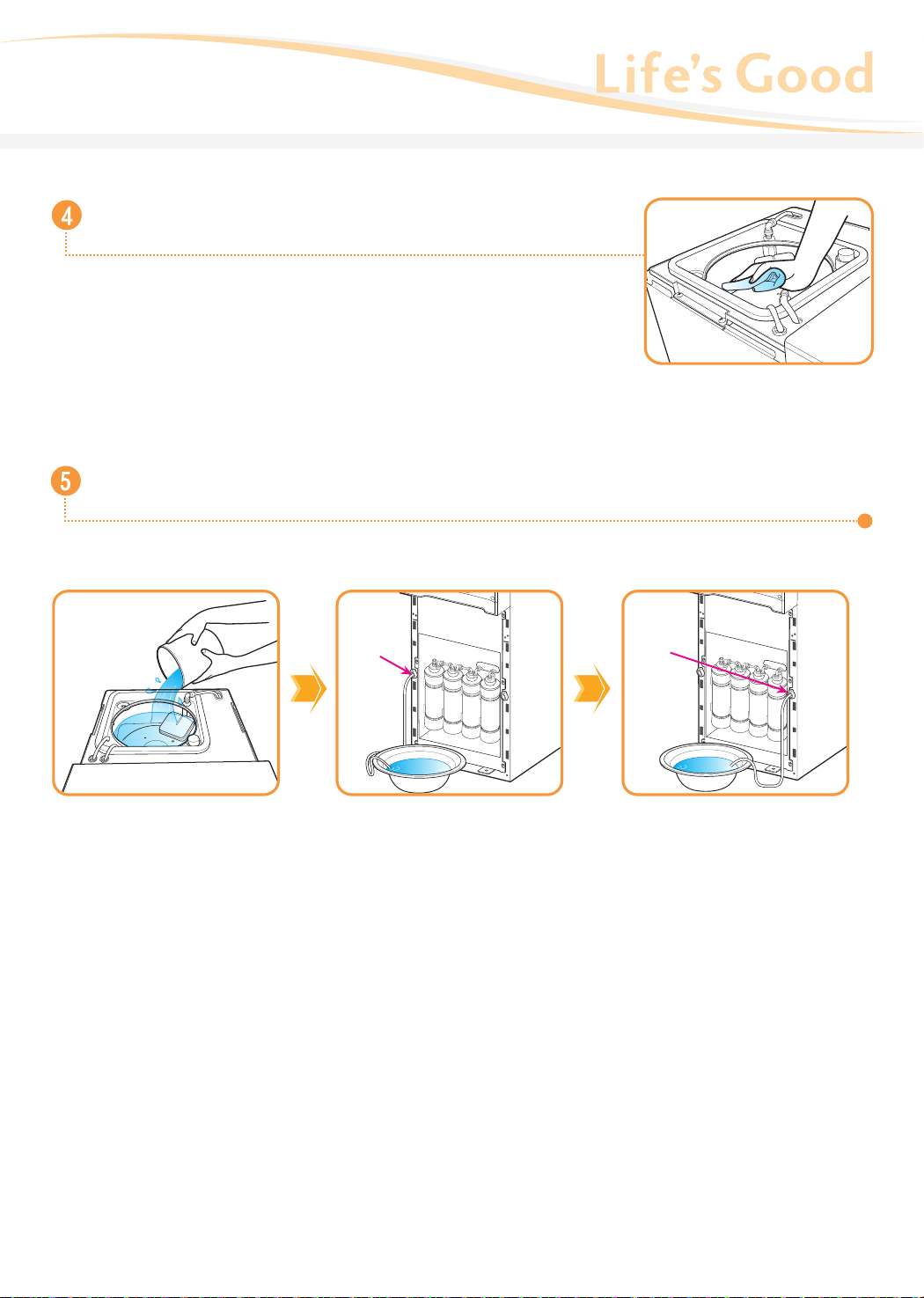 Life's Good

4

5