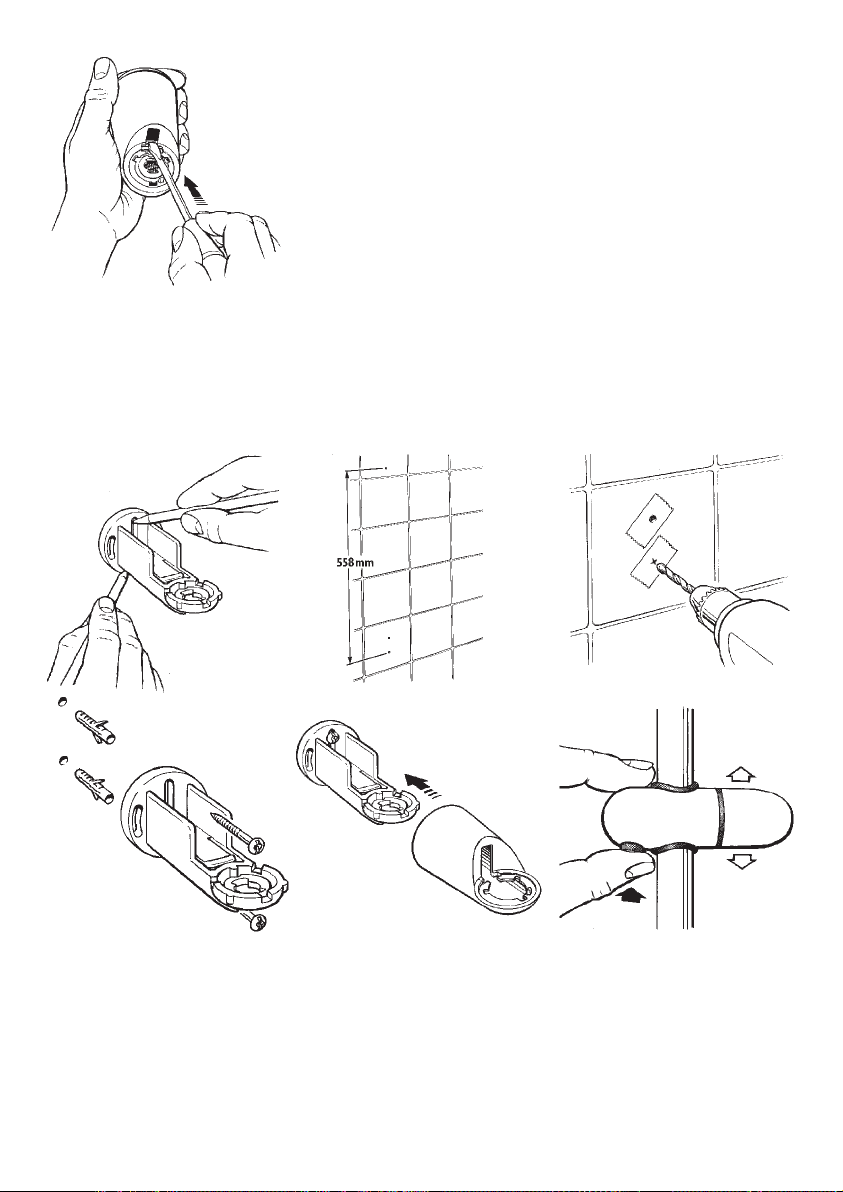 558mm