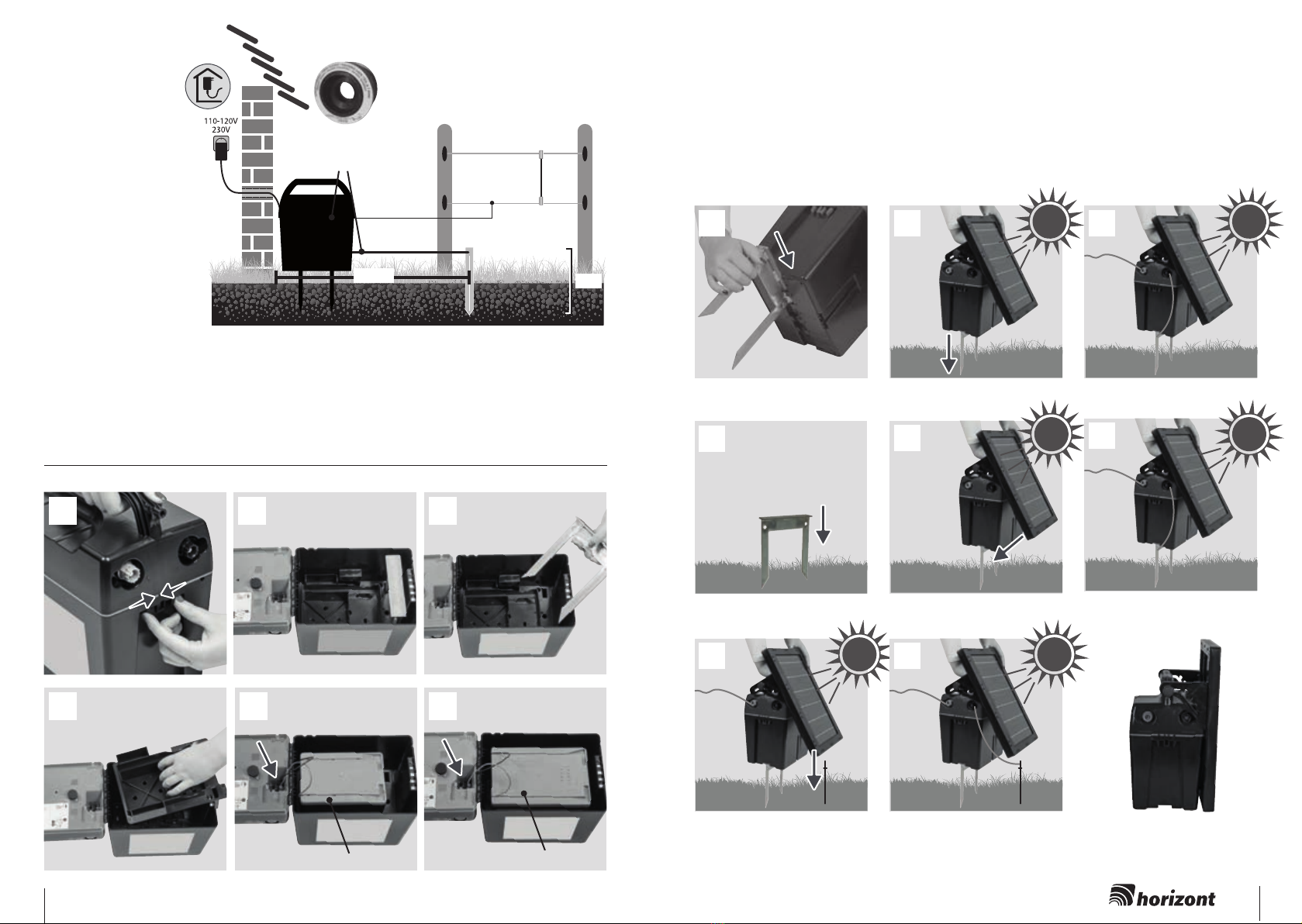 110-120V
230V

horizont