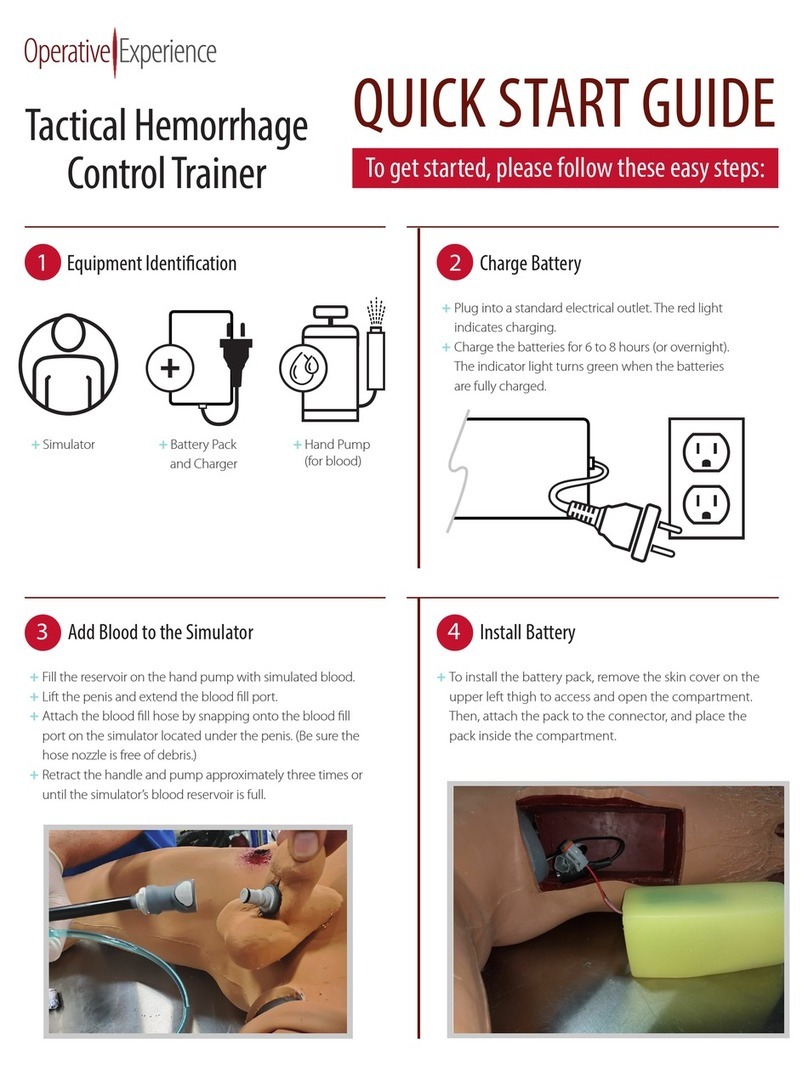 Operative Experience

Tactical Hemorrhage Control Trainer

QUICK START GUIDE

To get started, please follow these easy steps:

1 Equipment Identification

+ Simulator

+ Battery Pack and Charger

+ Hand Pump (for blood)

2 Charge Battery

+ Plug into a standard electrical outlet. The red light indicates charging.

+ Charge the batteries for 6 to 8 hours (or overnight). The indicator light turns green when the batteries are fully charged.

3 Add Blood to the Simulator

+ Fill the reservoir on the hand pump with simulated blood.

+ Lift the penis and extend the blood fill port.

+ Attach the blood fill hose by snapping onto the blood fill port on the simulator located under the penis. (Be sure the hose nozzle is free of debris.)

+ Retract the handle and pump approximately three times or until the simulator's blood reservoir is full.

4 Install Battery

+ To install the battery pack, remove the skin cover on the upper left thigh to access and open the compartment. Then, attach the pack to the connector, and place the pack inside the compartment.