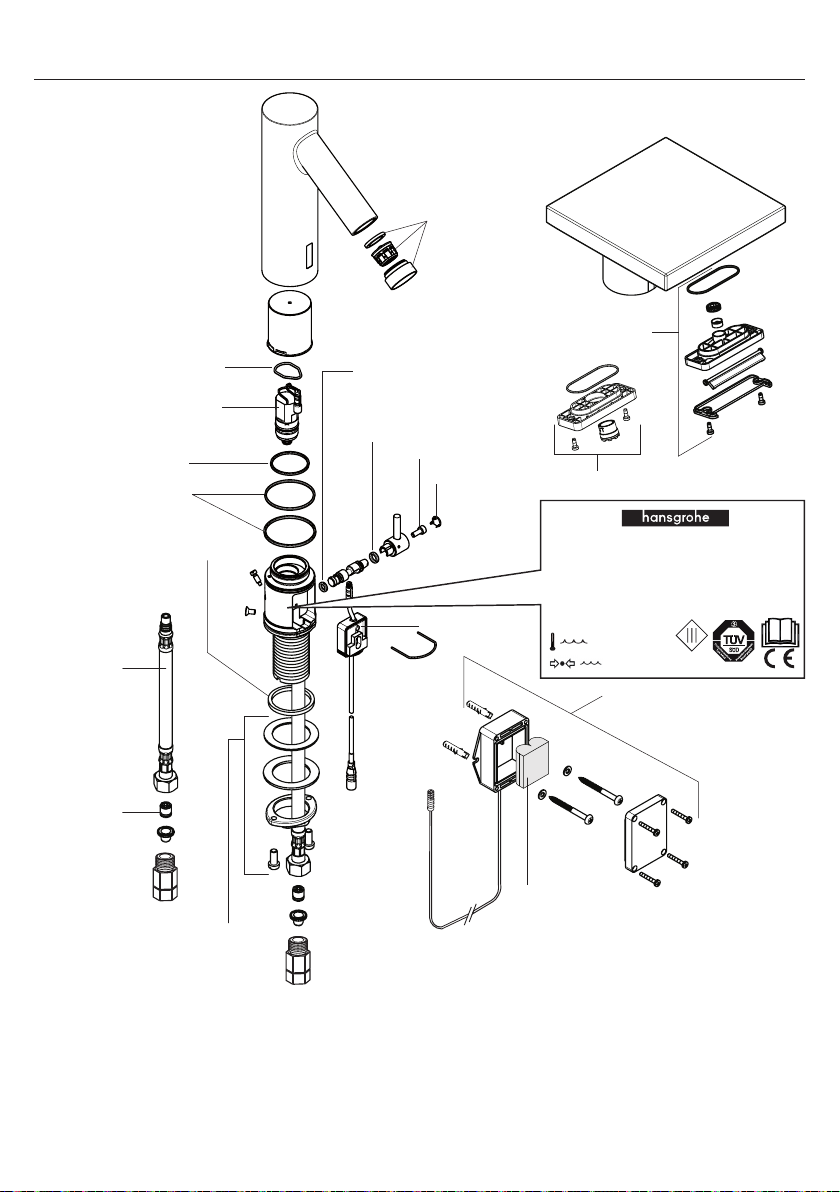 hansgrohe

TÜV SÜD

CE