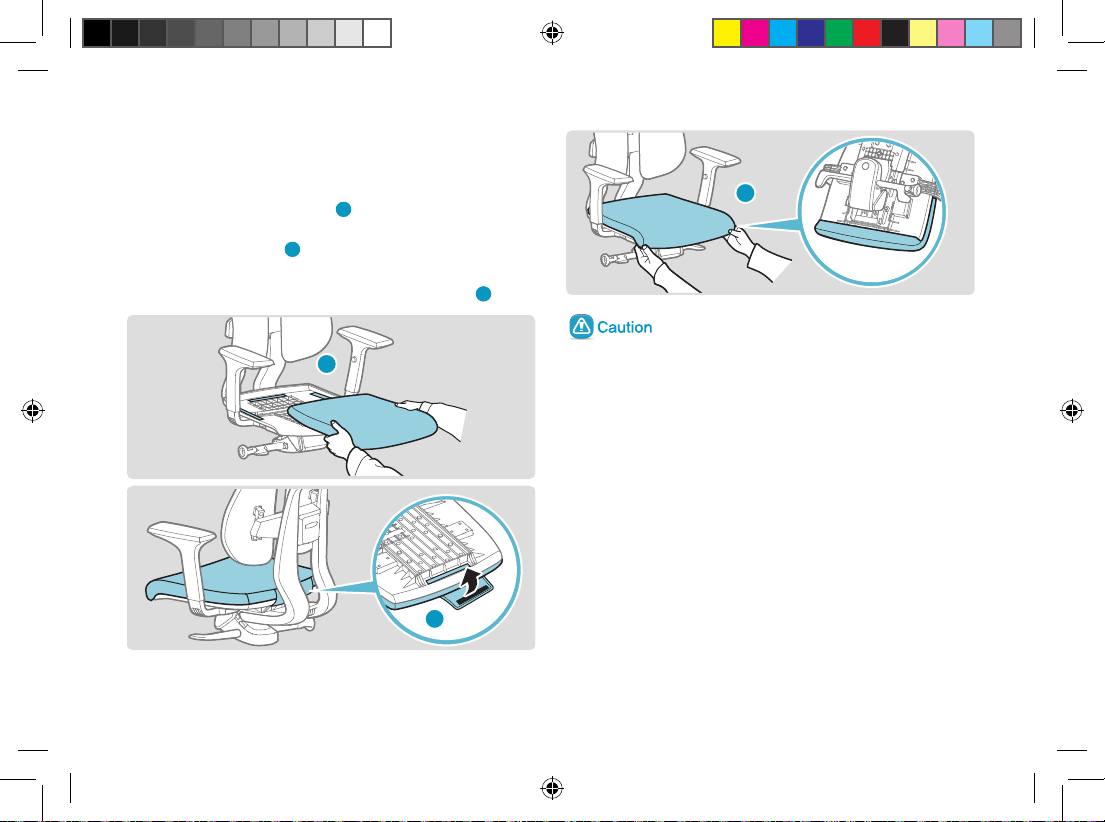 Caution