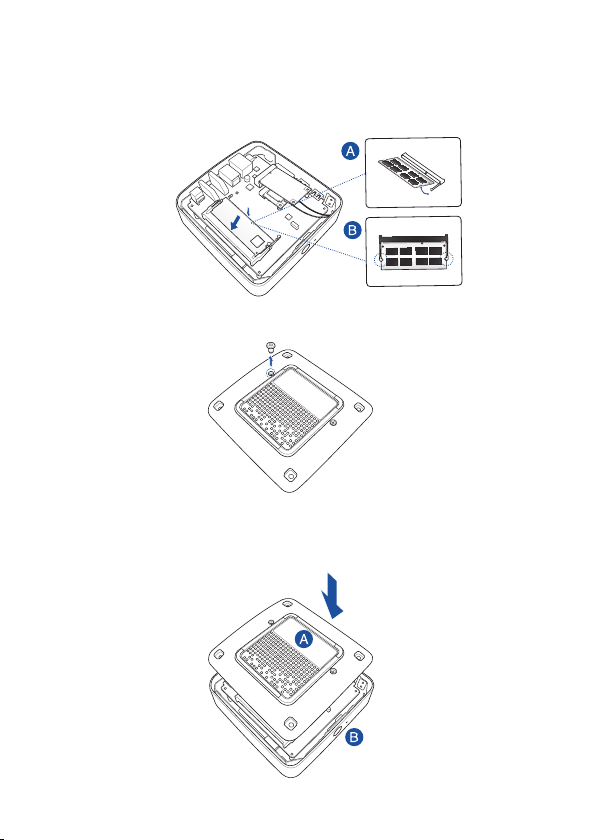 A

B

A

B