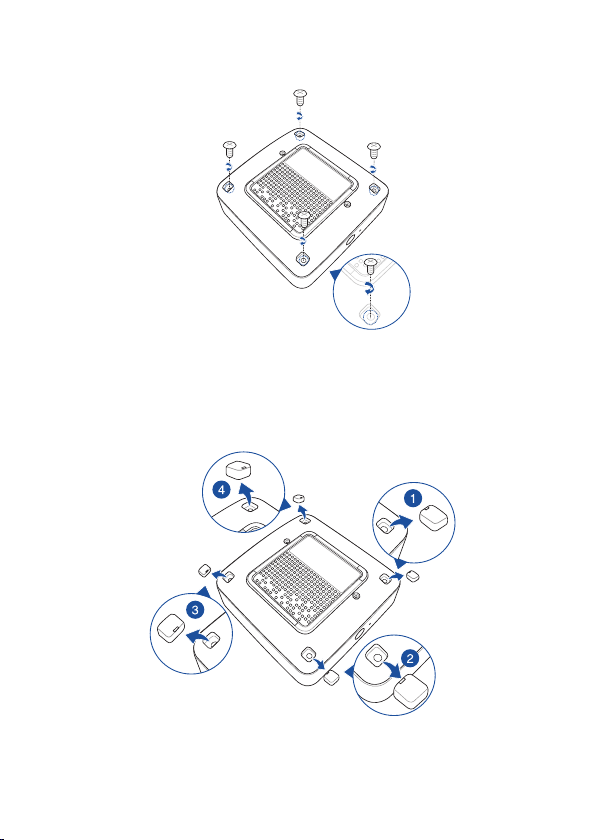 4

1

3

2