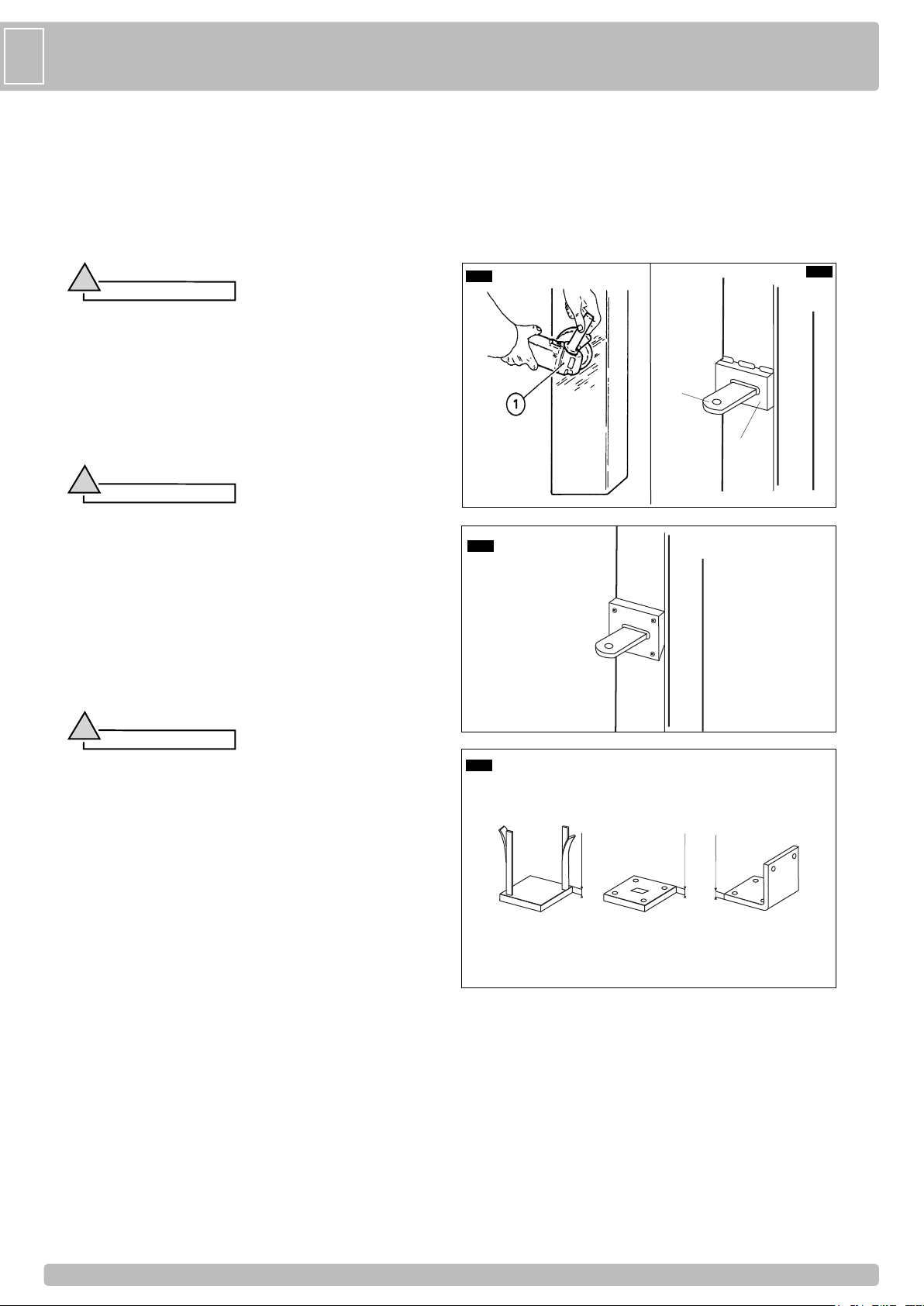 1