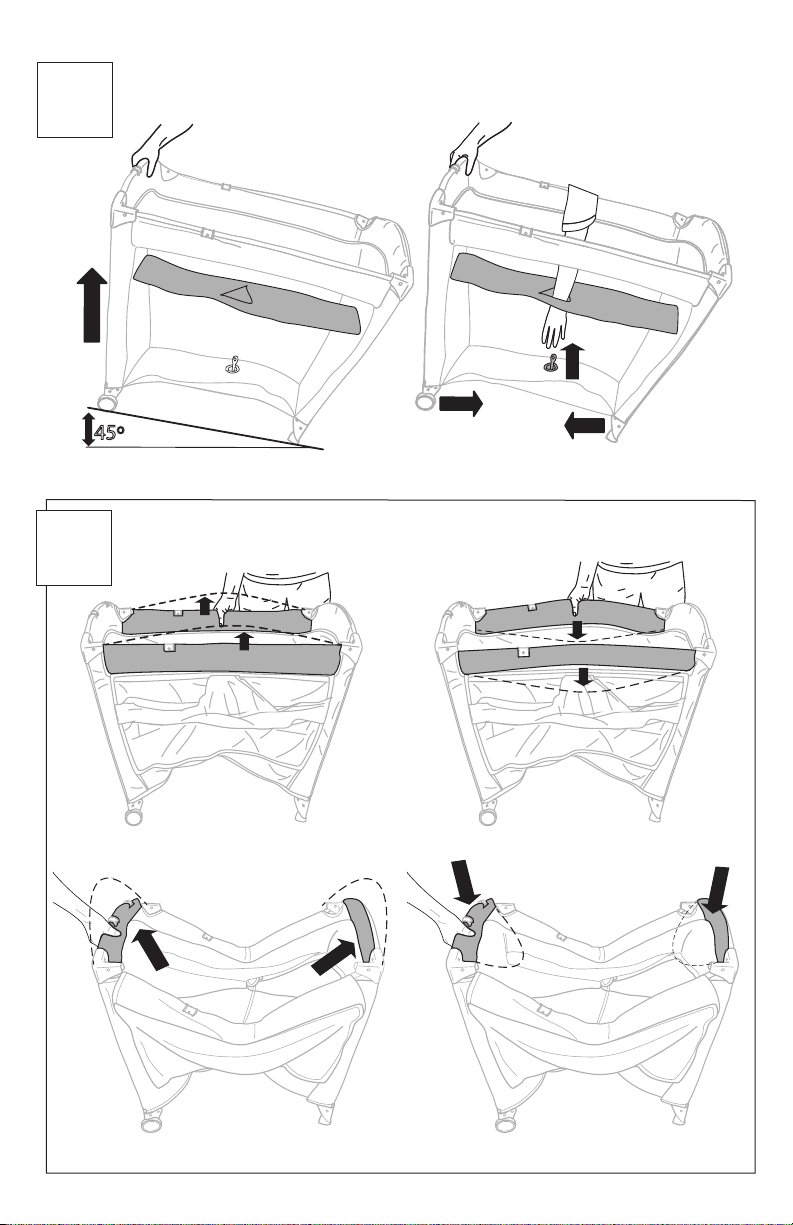 45°