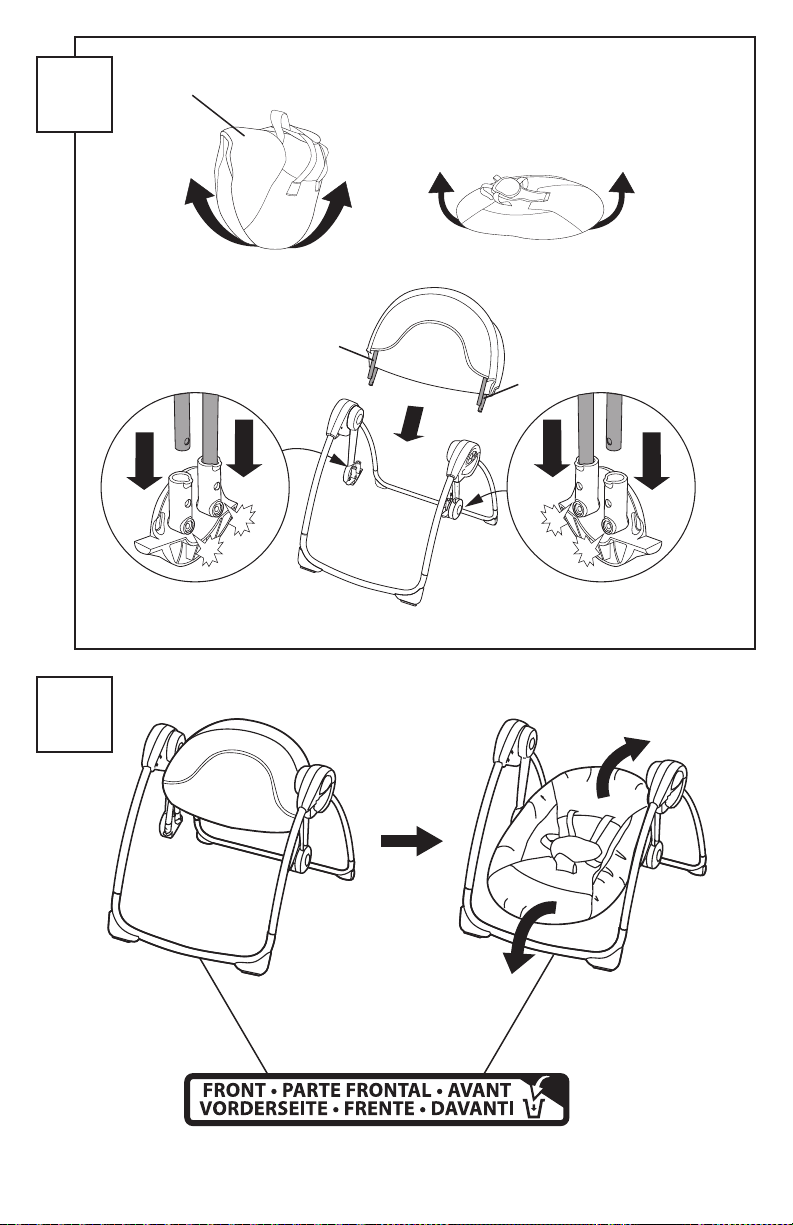 FRONT • PARTE FRONTAL • AVANT
VORDERSEITE • FRENTE • DAVANTI