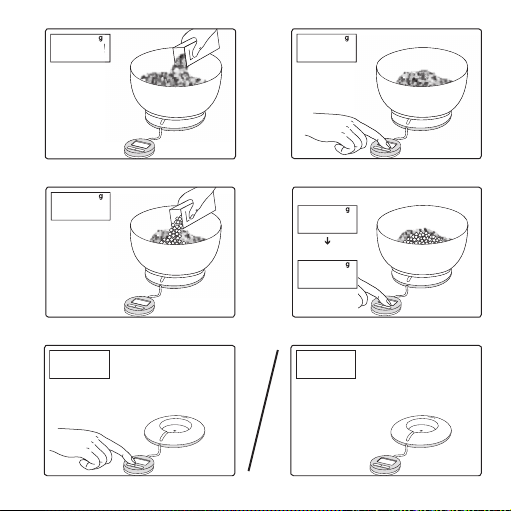 g

g

g

g

g