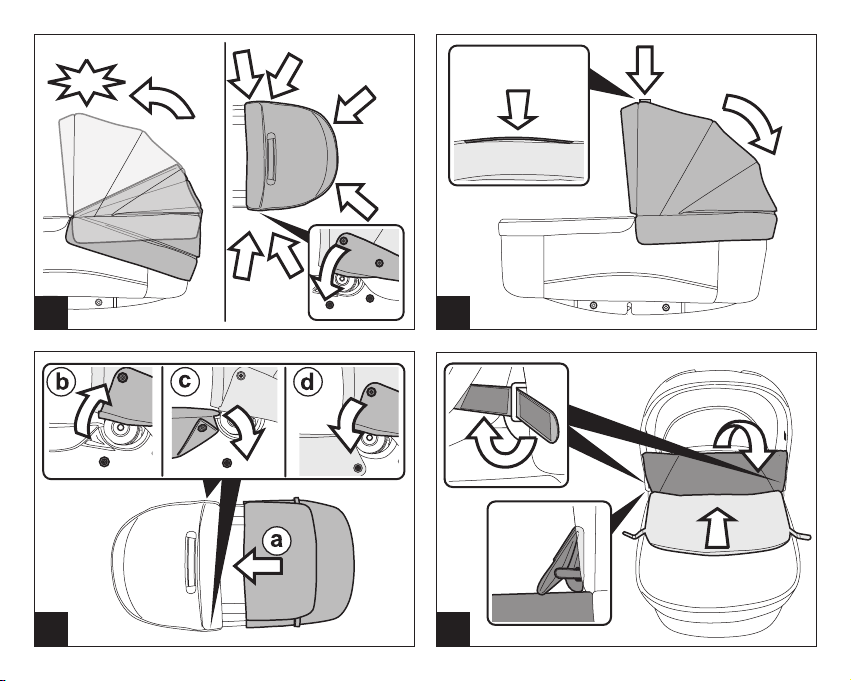 b
c
d
a