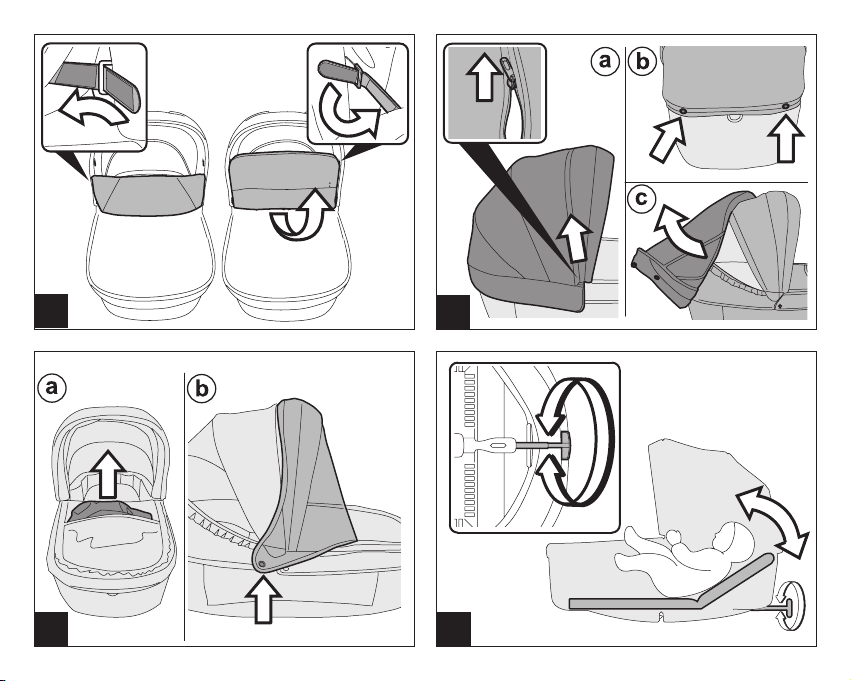 a
b
c

a
b