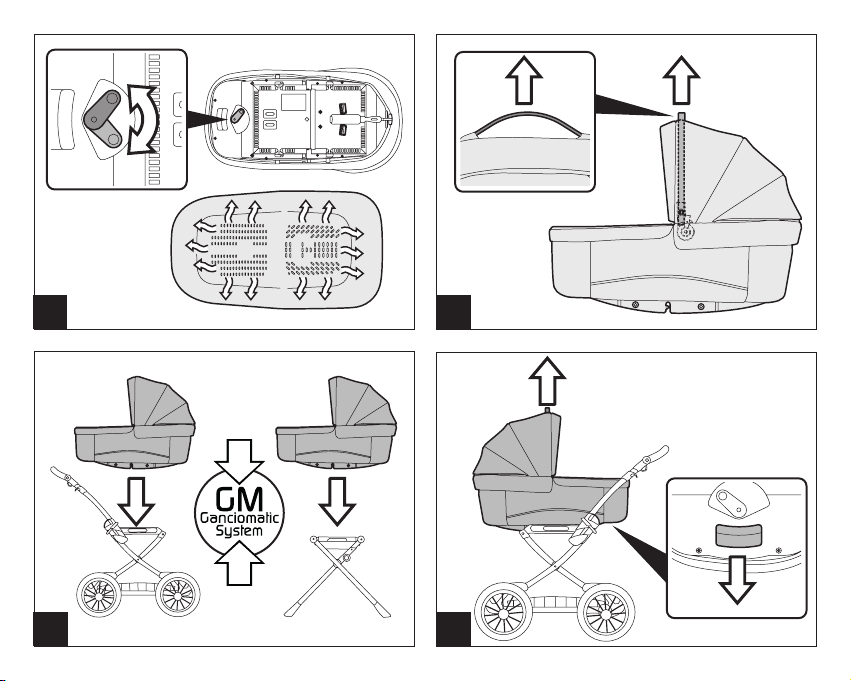 GM
Ganciomatic
System