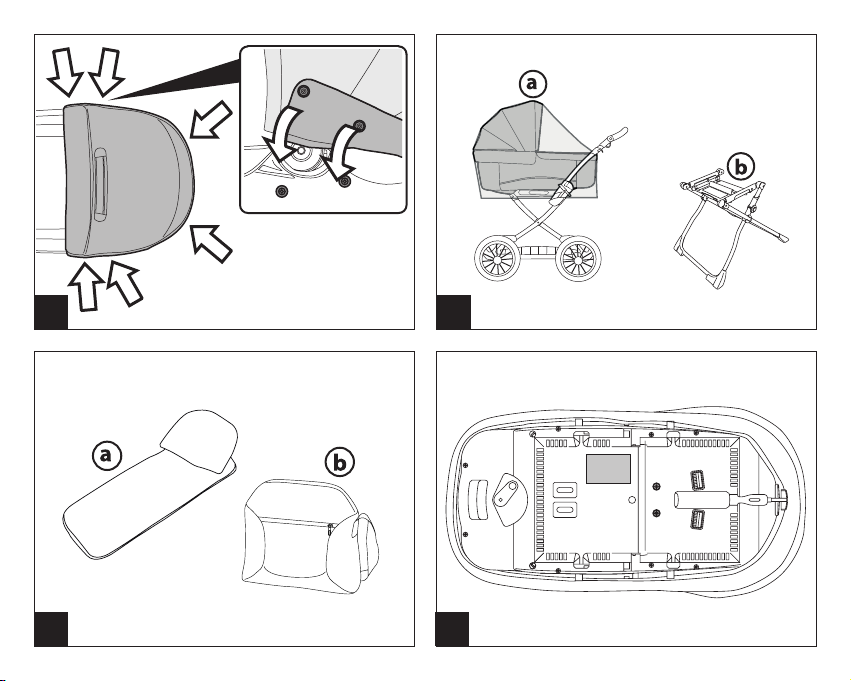 a

b

a

b