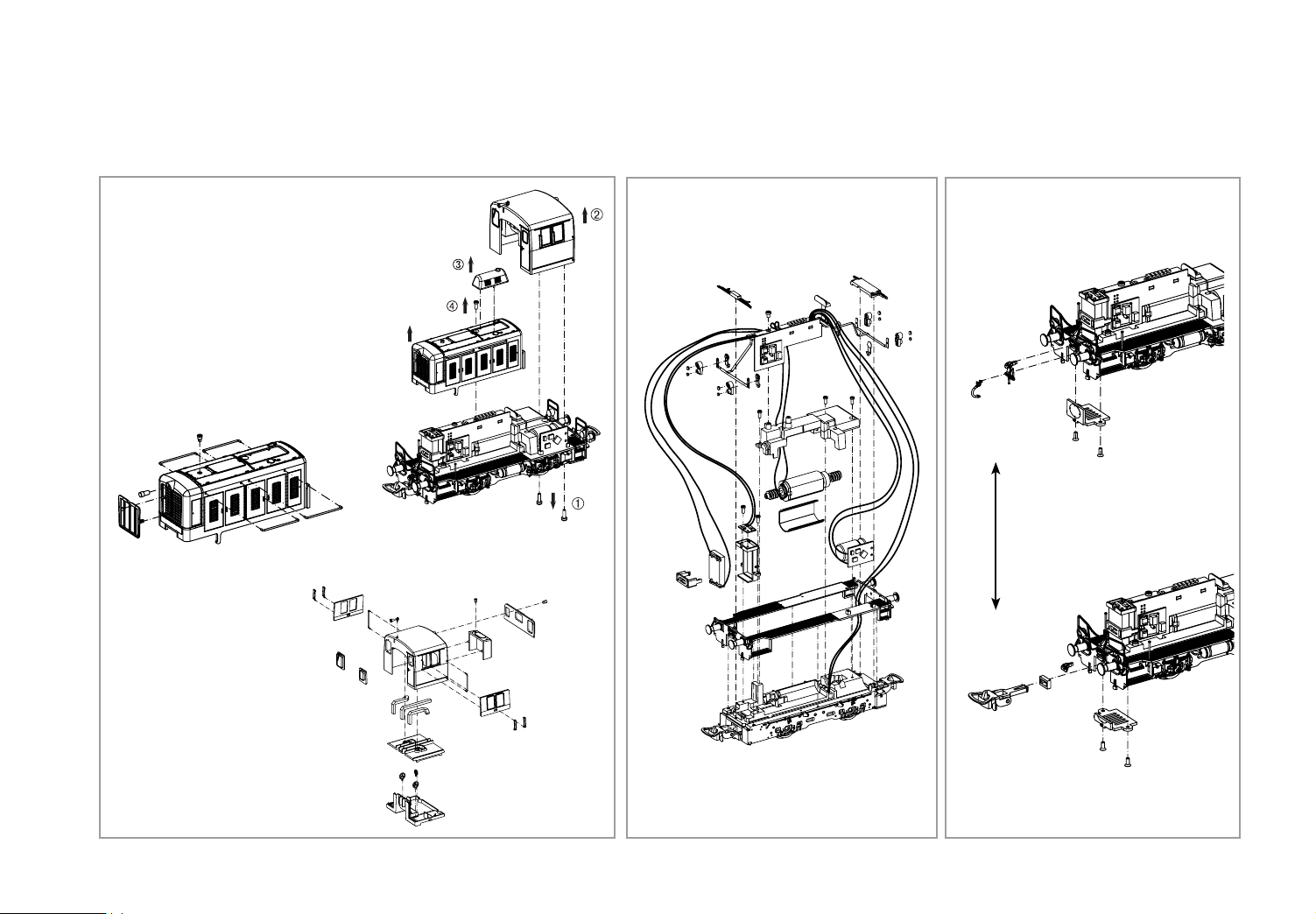 ②
③
④
①