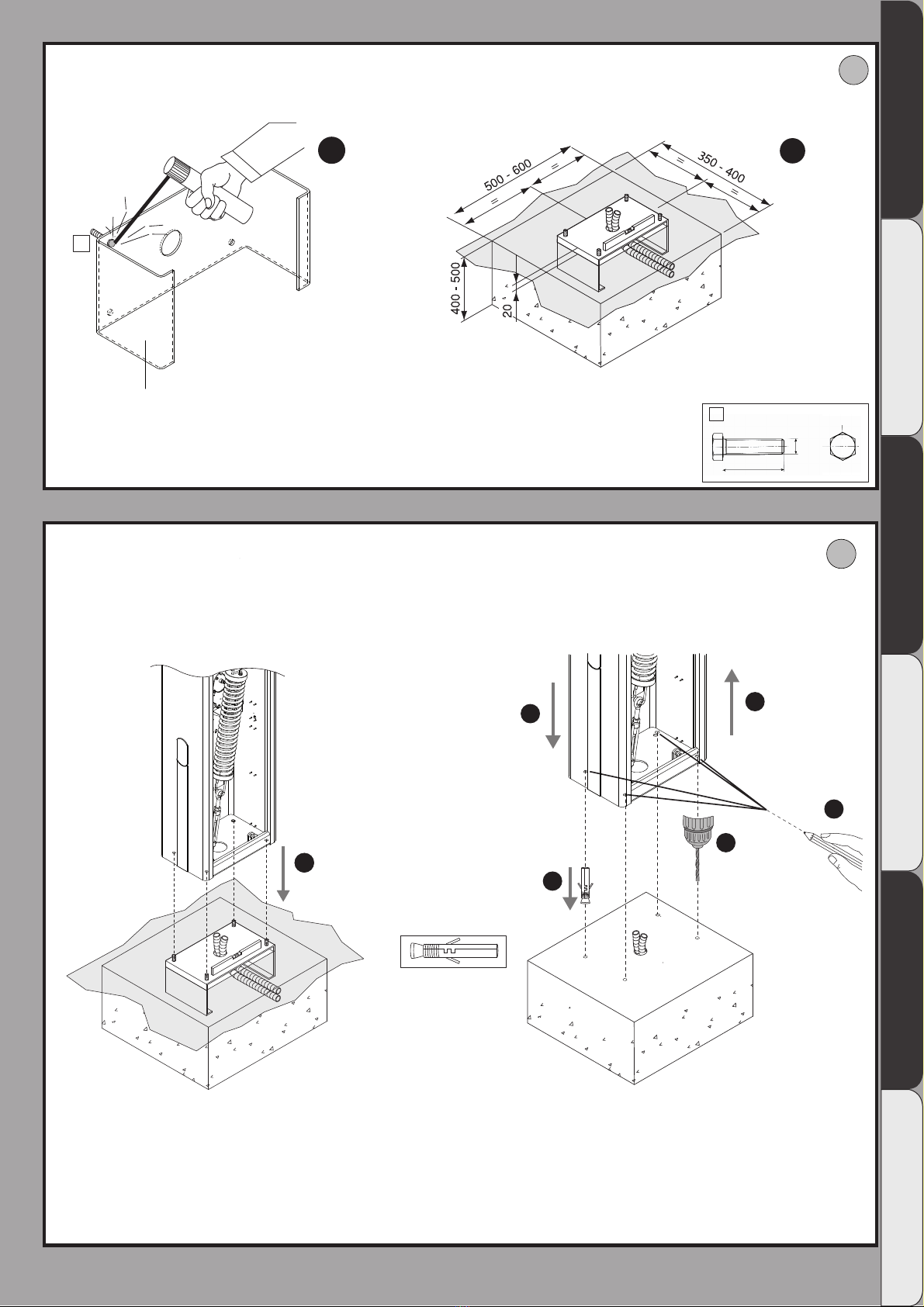 500 - 600

=

=

350 - 400

=

=

400 - 500

20